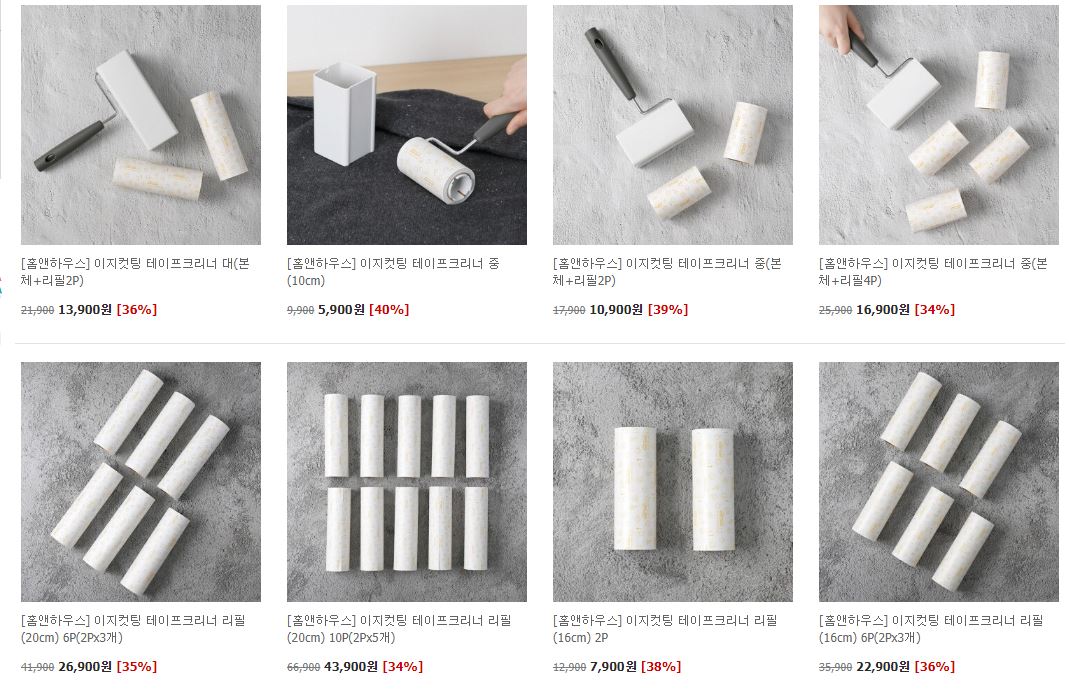 [홈앤하우스] 이지컷팅 테이프크리너 대(본체+리필2P)

21,900 13,900원 [36%]

[홈앤하우스] 이지컷팅 테이프크리너 중(10cm)

9,900 5,900원 [40%]

[홈앤하우스] 이지컷팅 테이프크리너 중(본체+리필2P)

17,900 10,900원 [39%]

[홈앤하우스] 이지컷팅 테이프크리너 중(본체+리필4P)

25,900 16,900원 [34%]

[홈앤하우스] 이지컷팅 테이프크리너 리필(20cm) 6P(2Px3개)

41,900 26,900원 [35%]

[홈앤하우스] 이지컷팅 테이프크리너 리필(20cm) 10P(2Px5개)

66,900 43,900원 [34%]

[홈앤하우스] 이지컷팅 테이프크리너 리필(16cm) 2P

12,900 7,900원 [38%]

[홈앤하우스] 이지컷팅 테이프크리너 리필(16cm) 6P(2Px3개)

35,900 22,900원 [36%]