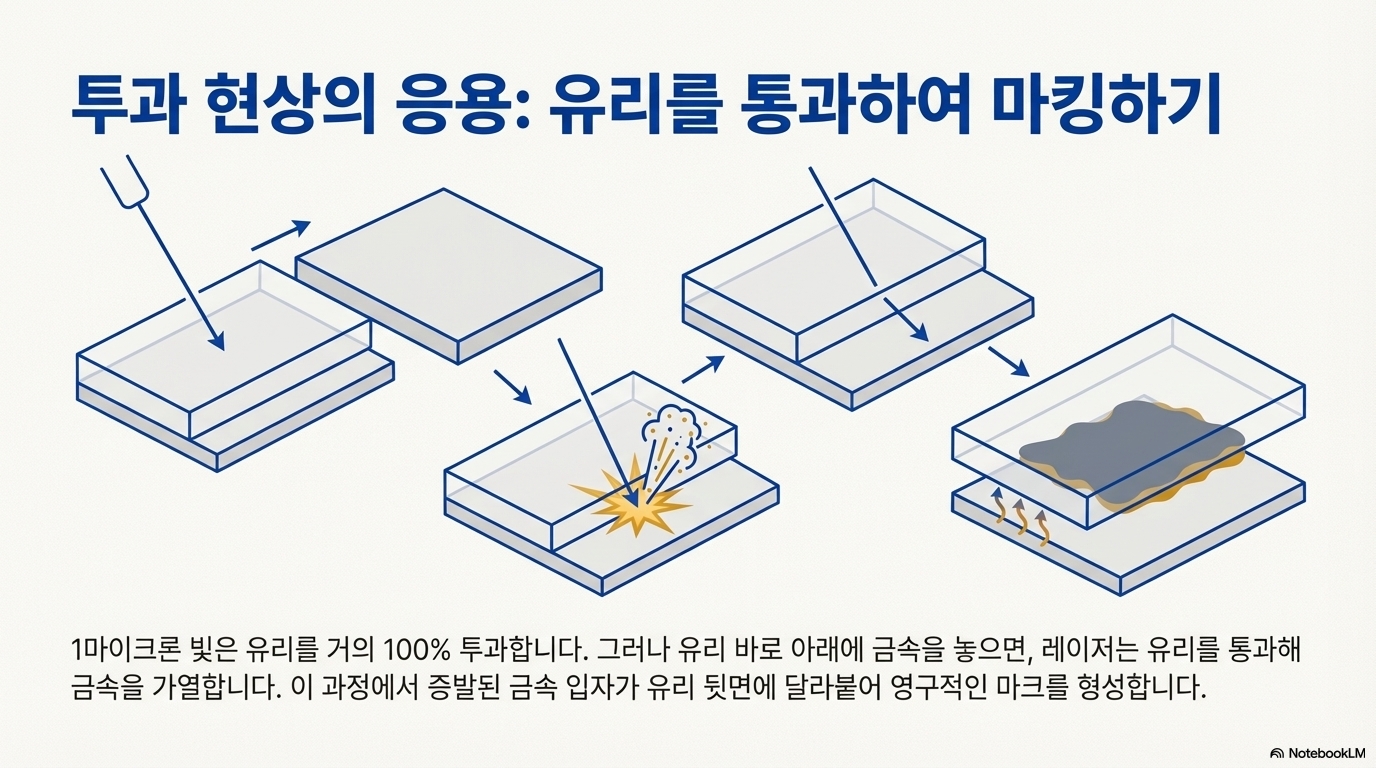 투과 현상의 응용: 유리를 통과하여 마킹하기

1마이크론 빛은 유리를 거의 100% 투과합니다. 그러나 유리 바로 아래에 금속을 놓으면, 레이저는 유리를 통과해 금속을 가열합니다. 이 과정에서 증발된 금속 입자가 유리 뒷면에 달라붙어 영구적인 마크를 형성합니다.

NotebookLM