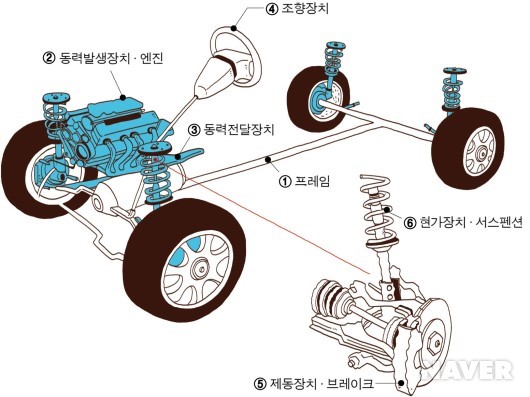 ④ 조향장치

② 동력발생장치 · 엔진

③ 동력전달장치

① 프레임

⑥ 현가장치 · 서스펜션

⑤ 제동장치 · 브레이크

NAVER