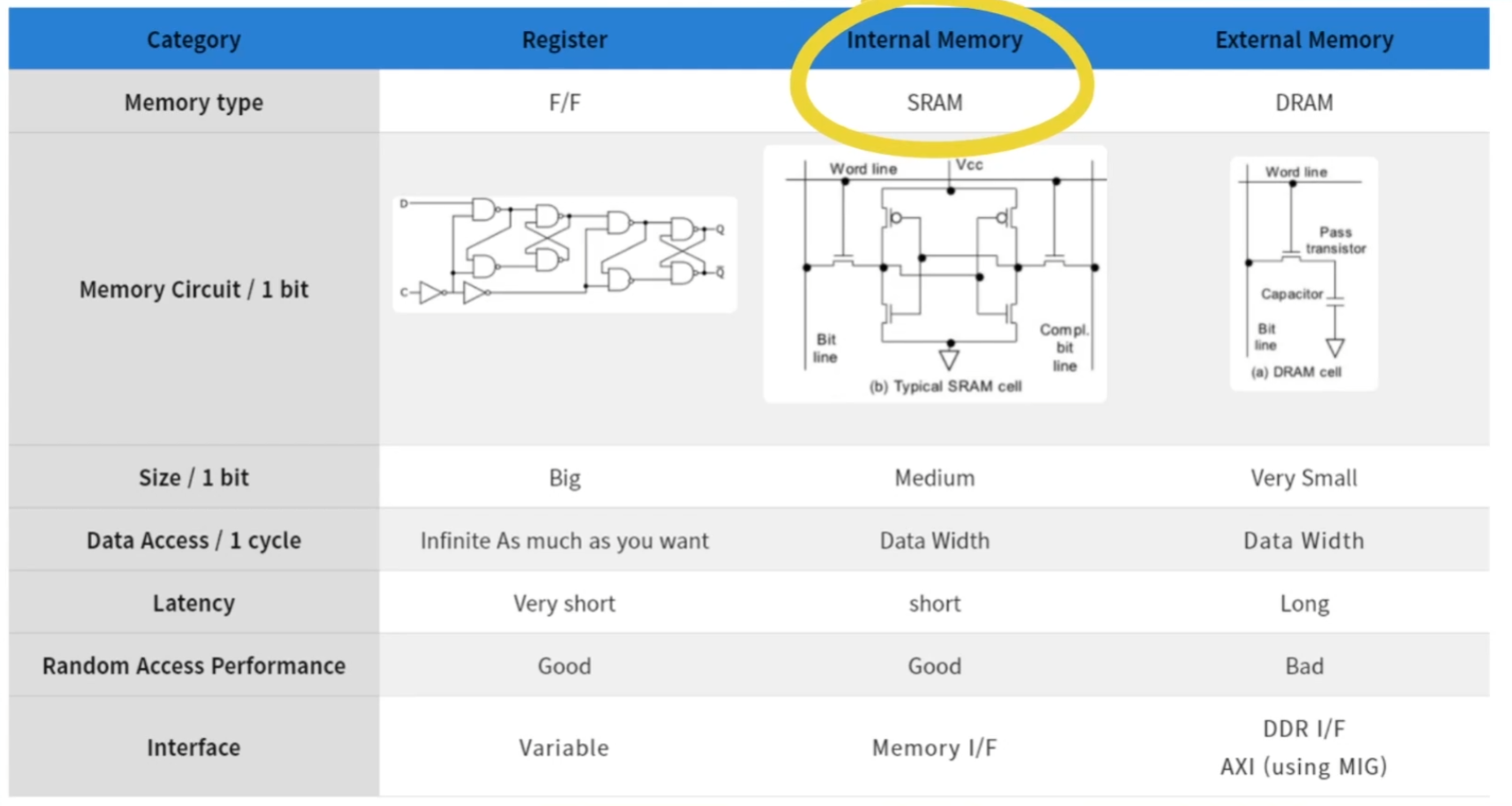 | Category | Register | Internal Memory | External Memory |
|---|---|---|---|
| Memory type | F/F | SRAM | DRAM |
| Memory Circuit / 1 bit | D C Q $\bar{Q}$ | Word line Vcc Bit line Compl. bit line (b) Typical SRAM cell | Word line Pass transistor Capacitor Bit line (a) DRAM cell |
| Size / 1 bit | Big | Medium | Very Small |
| Data Access / 1 cycle | Infinite As much as you want | Data Width | Data Width |
| Latency | Very short | short | Long |
| Random Access Performance | Good | Good | Bad |
| Interface | Variable | Memory I/F | DDR I/F AXI (using MIG) |