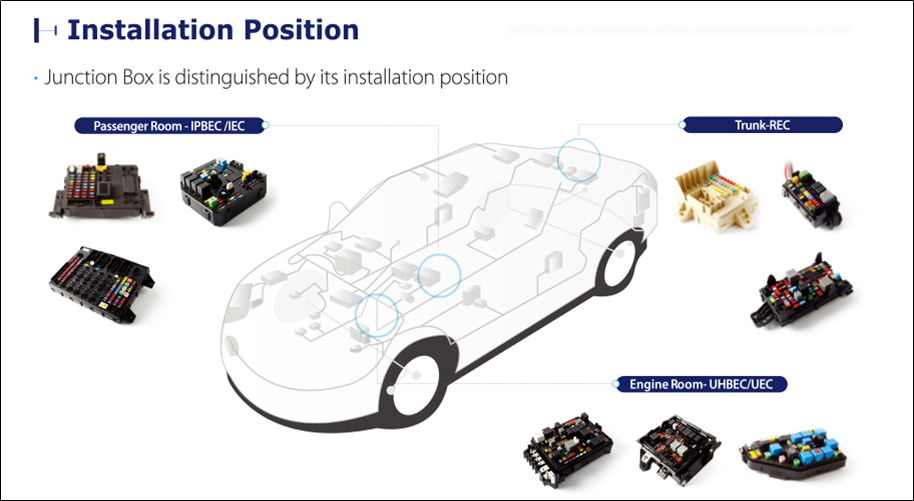 Installation Position

· Junction Box is distinguished by its installation position

Passenger Room - IPBEC /IEC

Trunk-REC

Engine Room- UHBEC/UEC