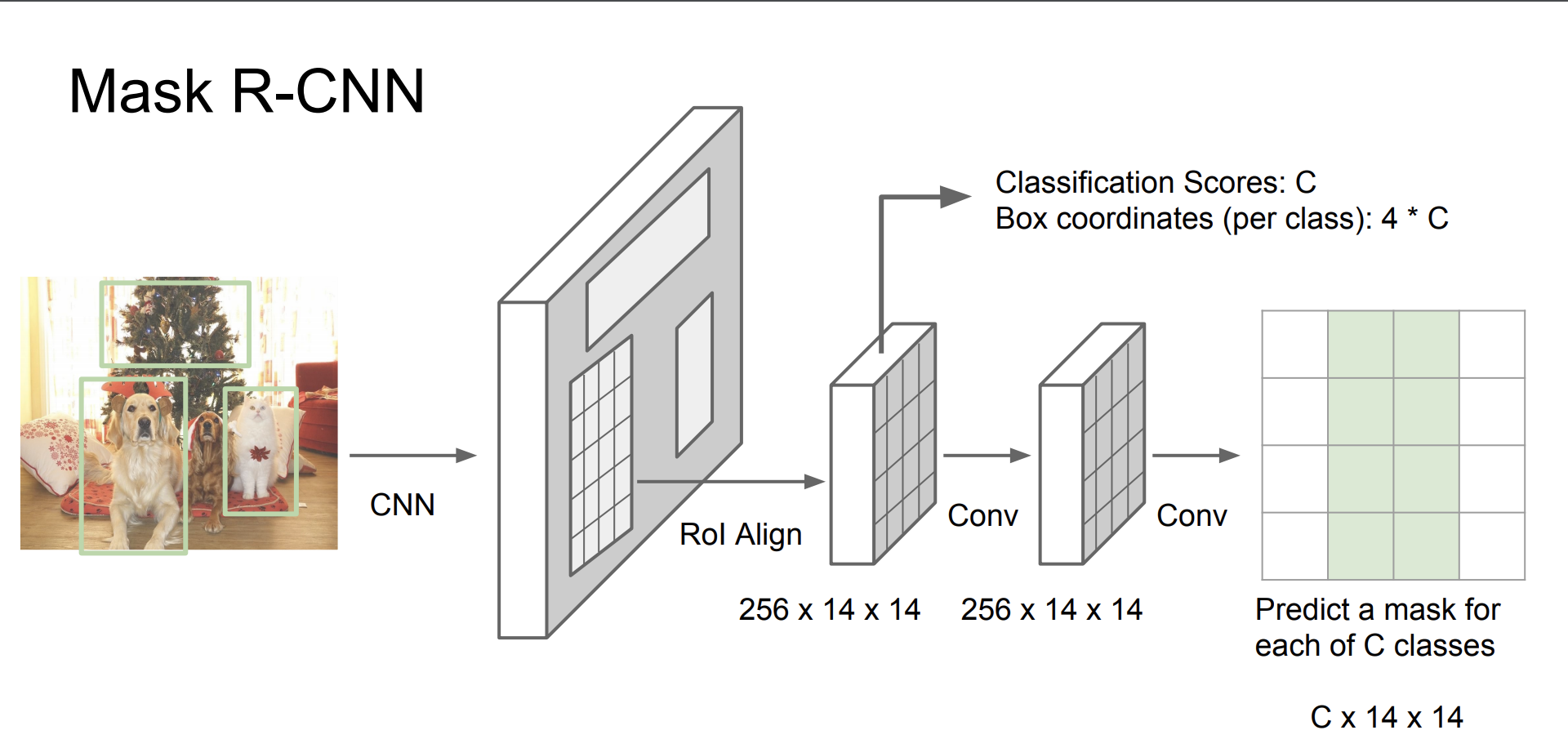 Mask R-CNN

Classification Scores: C
Box coordinates (per class): 4 * C

CNN

RoI Align

Conv

Conv

256 x 14 x 14

256 x 14 x 14

Predict a mask for each of C classes

C x 14 x 14