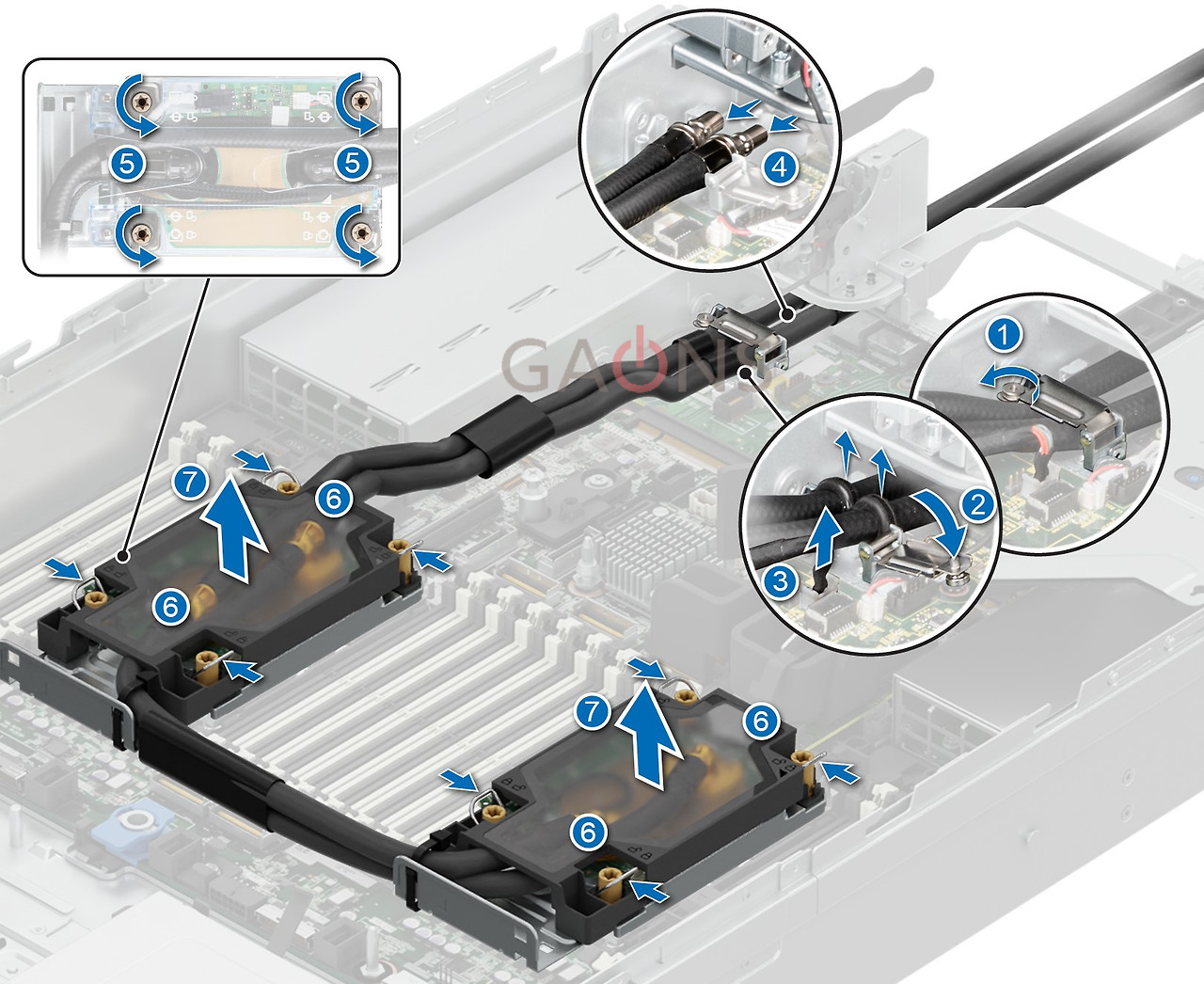 5
5
4
GAONS
1
2
3
7
6
6
7
6
6