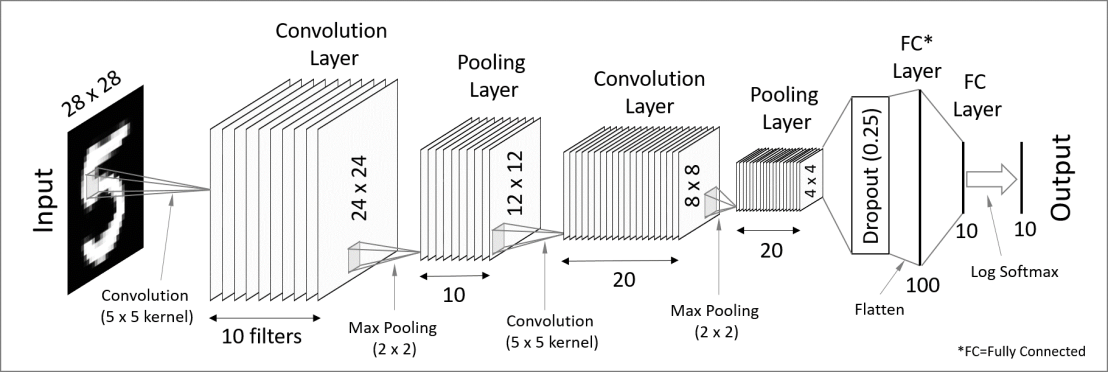 Input

28 x 28

Convolution (5 x 5 kernel)

Convolution Layer

24 x 24

10 filters

Max Pooling (2 x 2)

Pooling Layer

12 x 12

10

Convolution (5 x 5 kernel)

Convolution Layer

8 x 8

20

Max Pooling (2 x 2)

Pooling Layer

4 x 4

20

Dropout (0.25)

Flatten

FC* Layer

100

FC Layer

10

Log Softmax

10

Output

*FC=Fully Connected