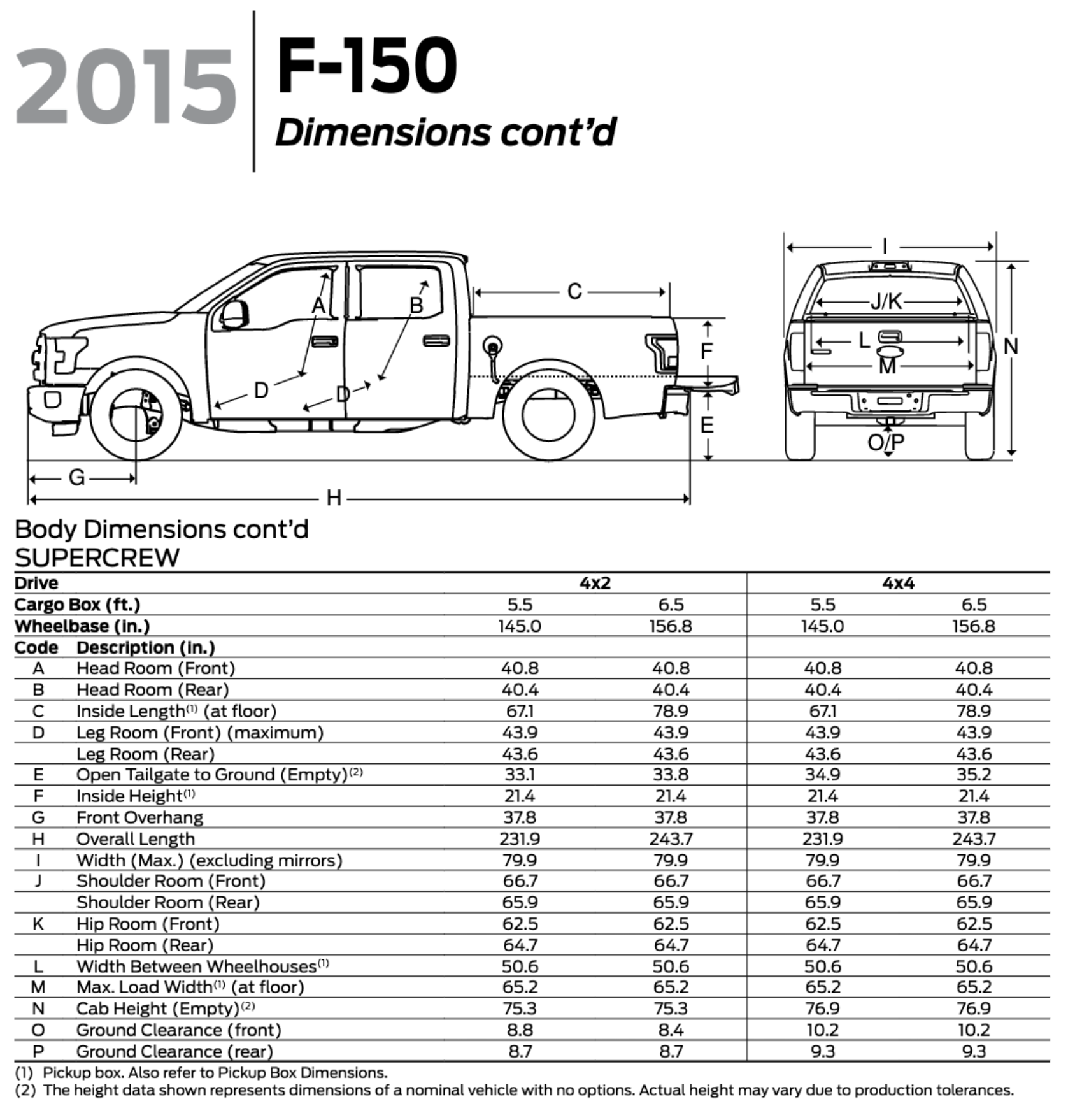 2015 F-150
Dimensions cont'd

A B C D D F E G H I J/K L M N O/P

Body Dimensions cont'd
SUPERCREW

| Drive | | 4x2 | | 4x4 | |
|---|---|---|---|---|---|
| Cargo Box (ft.) | | 5.5 | 6.5 | 5.5 | 6.5 |
| Wheelbase (in.) | | 145.0 | 156.8 | 145.0 | 156.8 |
| Code | Description (in.) | | | | |
| A | Head Room (Front) | 40.8 | 40.8 | 40.8 | 40.8 |
| B | Head Room (Rear) | 40.4 | 40.4 | 40.4 | 40.4 |
| C | Inside Length$^{(1)}$ (at floor) | 67.1 | 78.9 | 67.1 | 78.9 |
| D | Leg Room (Front) (maximum) | 43.9 | 43.9 | 43.9 | 43.9 |
| | Leg Room (Rear) | 43.6 | 43.6 | 43.6 | 43.6 |
| E | Open Tailgate to Ground (Empty)$^{(2)}$ | 33.1 | 33.8 | 34.9 | 35.2 |
| F | Inside Height$^{(1)}$ | 21.4 | 21.4 | 21.4 | 21.4 |
| G | Front Overhang | 37.8 | 37.8 | 37.8 | 37.8 |
| H | Overall Length | 231.9 | 243.7 | 231.9 | 243.7 |
| I | Width (Max.) (excluding mirrors) | 79.9 | 79.9 | 79.9 | 79.9 |
| J | Shoulder Room (Front) | 66.7 | 66.7 | 66.7 | 66.7 |
| | Shoulder Room (Rear) | 65.9 | 65.9 | 65.9 | 65.9 |
| K | Hip Room (Front) | 62.5 | 62.5 | 62.5 | 62.5 |
| | Hip Room (Rear) | 64.7 | 64.7 | 64.7 | 64.7 |
| L | Width Between Wheelhouses$^{(1)}$ | 50.6 | 50.6 | 50.6 | 50.6 |
| M | Max. Load Width$^{(1)}$ (at floor) | 65.2 | 65.2 | 65.2 | 65.2 |
| N | Cab Height (Empty)$^{(2)}$ | 75.3 | 75.3 | 76.9 | 76.9 |
| O | Ground Clearance (front) | 8.8 | 8.4 | 10.2 | 10.2 |
| P | Ground Clearance (rear) | 8.7 | 8.7 | 9.3 | 9.3 |

(1) Pickup box. Also refer to Pickup Box Dimensions.
(2) The height data shown represents dimensions of a nominal vehicle with no options. Actual height may vary due to production tolerances.