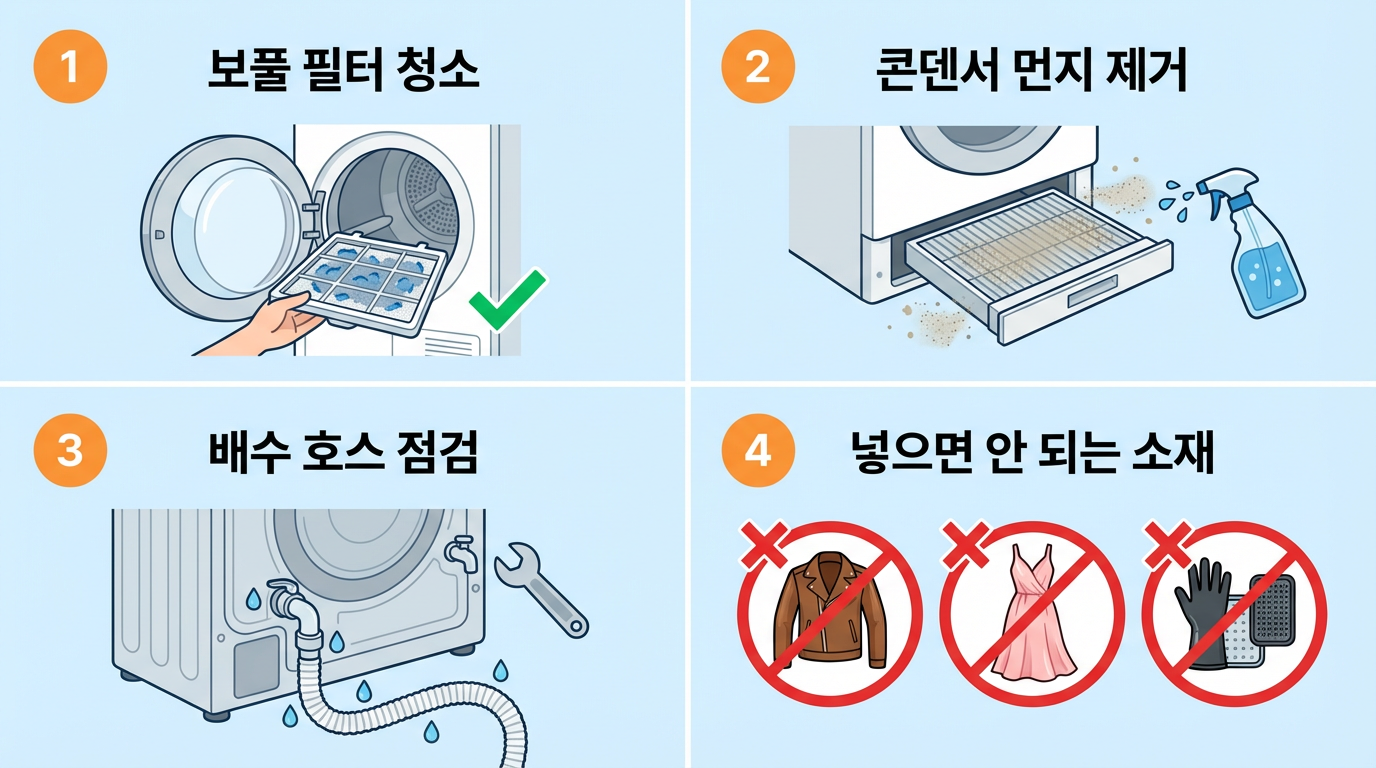 1 보풀 필터 청소

2 콘덴서 먼지 제거

3 배수 호스 점검

4 넣으면 안 되는 소재