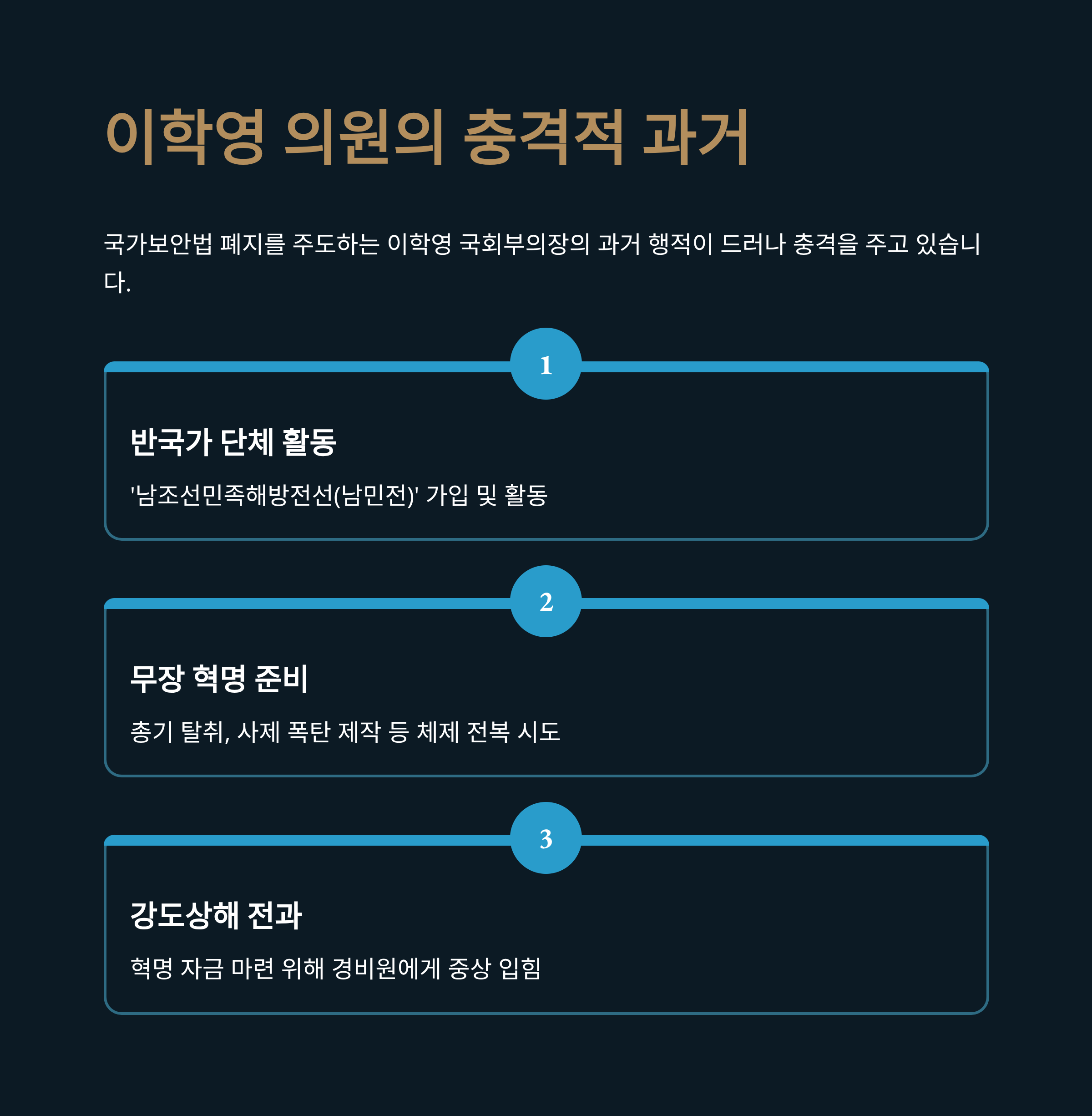 이학영 의원의 충격적 과거

국가보안법 폐지를 주도하는 이학영 국회부의장의 과거 행적이 드러나 충격을 주고 있습니다.

1

반국가 단체 활동

'남조선민족해방전선(남민전)' 가입 및 활동

2

무장 혁명 준비

총기 탈취, 사제 폭탄 제작 등 체제 전복 시도

3

강도상해 전과

혁명 자금 마련 위해 경비원에게 중상 입힘