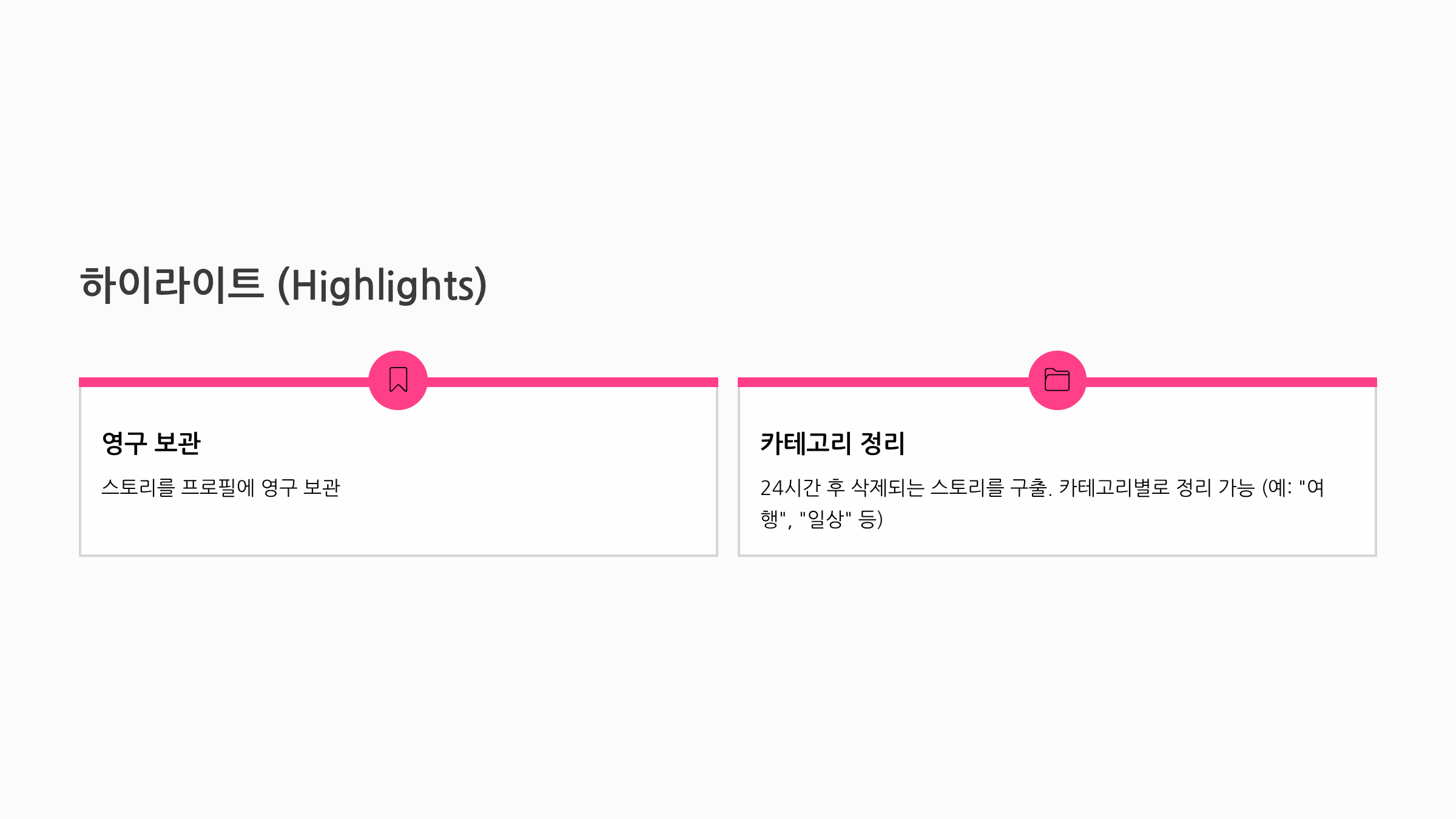 하이라이트 (Highlights)

영구 보관

스토리를 프로필에 영구 보관

카테고리 정리

24시간 후 삭제되는 스토리를 구출. 카테고리별로 정리 가능 (예: "여행", "일상" 등)