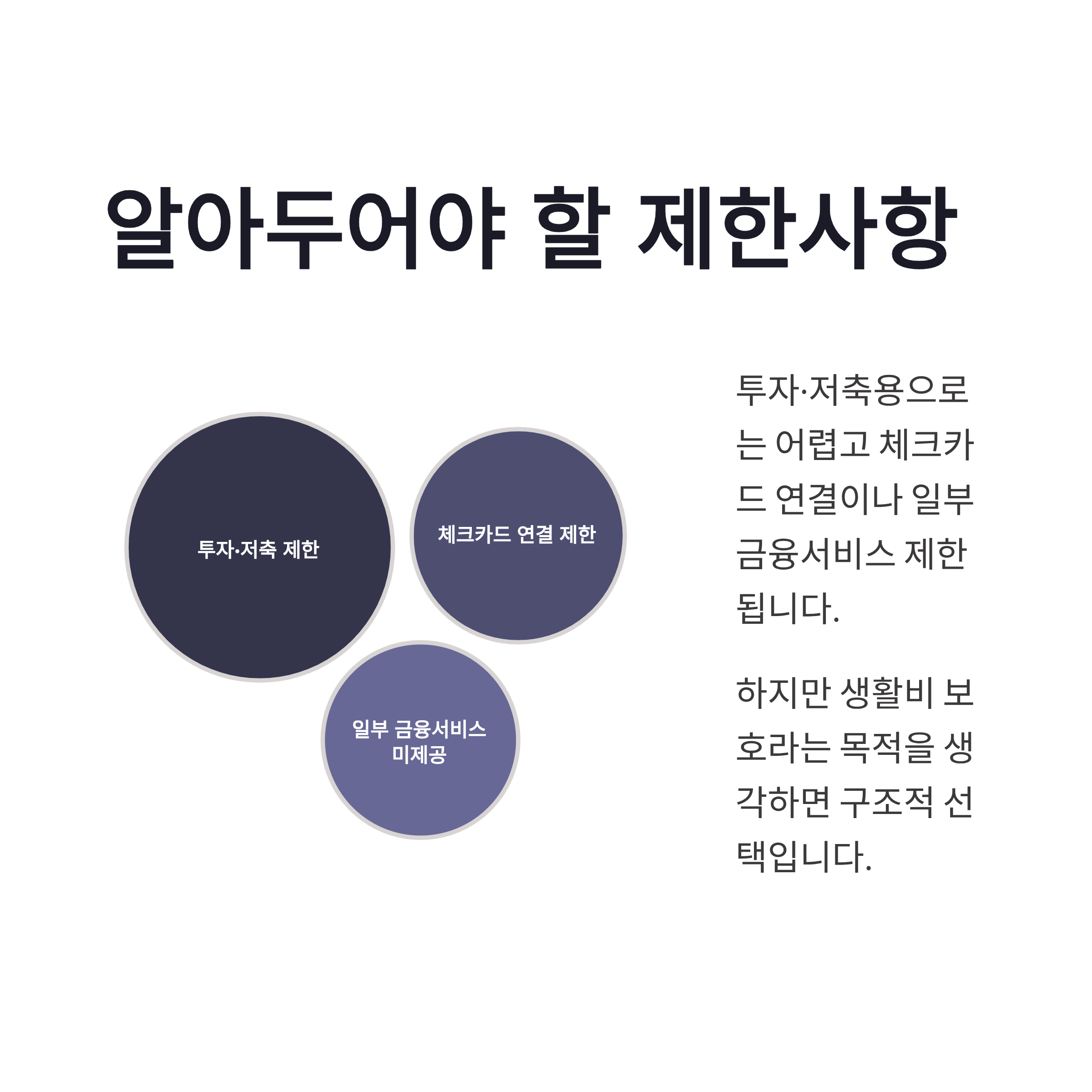 알아두어야 할 제한사항

투자·저축 제한

체크카드 연결 제한

일부 금융서비스 미제공

투자·저축용으로는 어렵고 체크카드 연결이나 일부 금융서비스 제한됩니다.

하지만 생활비 보호라는 목적을 생각하면 구조적 선택입니다.