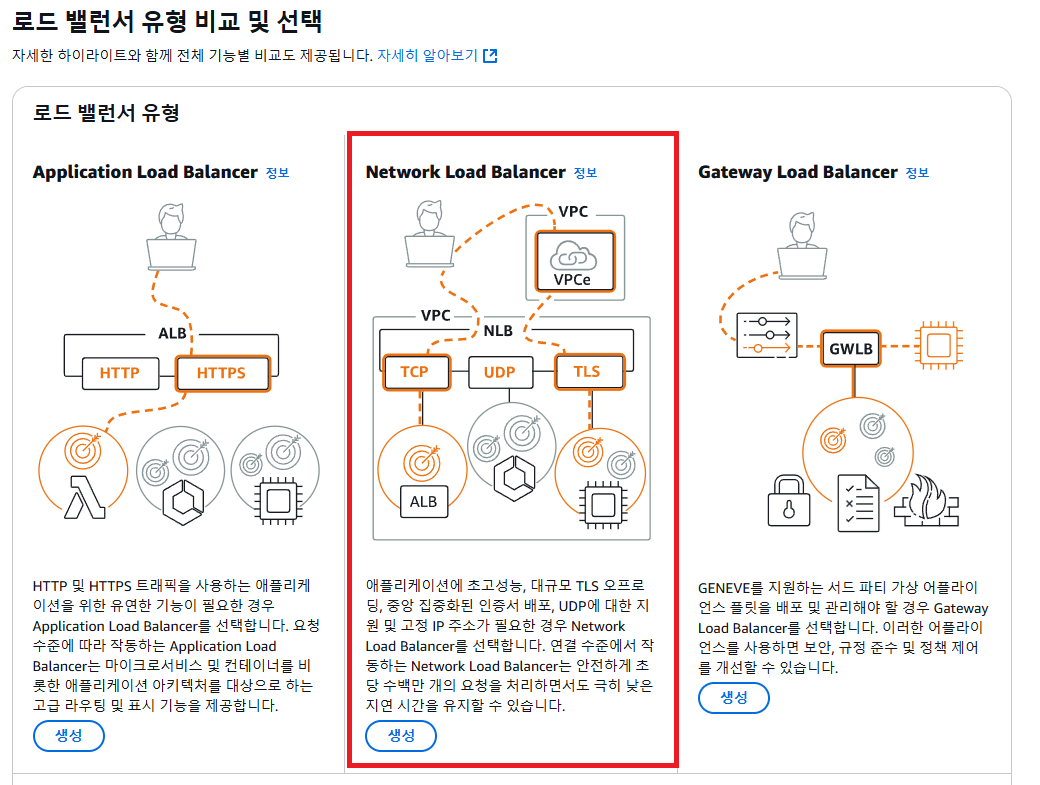 로드 밸런서 유형 비교 및 선택

자세한 하이라이트와 함께 전체 기능별 비교도 제공됩니다. 자세히 알아보기

로드 밸런서 유형

Application Load Balancer 정보

ALB
HTTP
HTTPS

HTTP 및 HTTPS 트래픽을 사용하는 애플리케이션을 위한 유연한 기능이 필요한 경우 Application Load Balancer를 선택합니다. 요청 수준에 따라 작동하는 Application Load Balancer는 마이크로서비스 및 컨테이너를 비롯한 애플리케이션 아키텍처를 대상으로 하는 고급 라우팅 및 표시 기능을 제공합니다.

생성

Network Load Balancer 정보

VPC
VPCe
VPC
NLB
TCP
UDP
TLS
ALB

애플리케이션에 초고성능, 대규모 TLS 오프로딩, 중앙 집중화된 인증서 배포, UDP에 대한 지원 및 고정 IP 주소가 필요한 경우 Network Load Balancer를 선택합니다. 연결 수준에서 작동하는 Network Load Balancer는 안전하게 초당 수백만 개의 요청을 처리하면서도 극히 낮은 지연 시간을 유지할 수 있습니다.

생성

Gateway Load Balancer 정보

GWLB

GENEVE를 지원하는 서드 파티 가상 어플라이언스 플릿을 배포 및 관리해야 할 경우 Gateway Load Balancer를 선택합니다. 이러한 어플라이언스를 사용하면 보안, 규정 준수 및 정책 제어를 개선할 수 있습니다.

생성