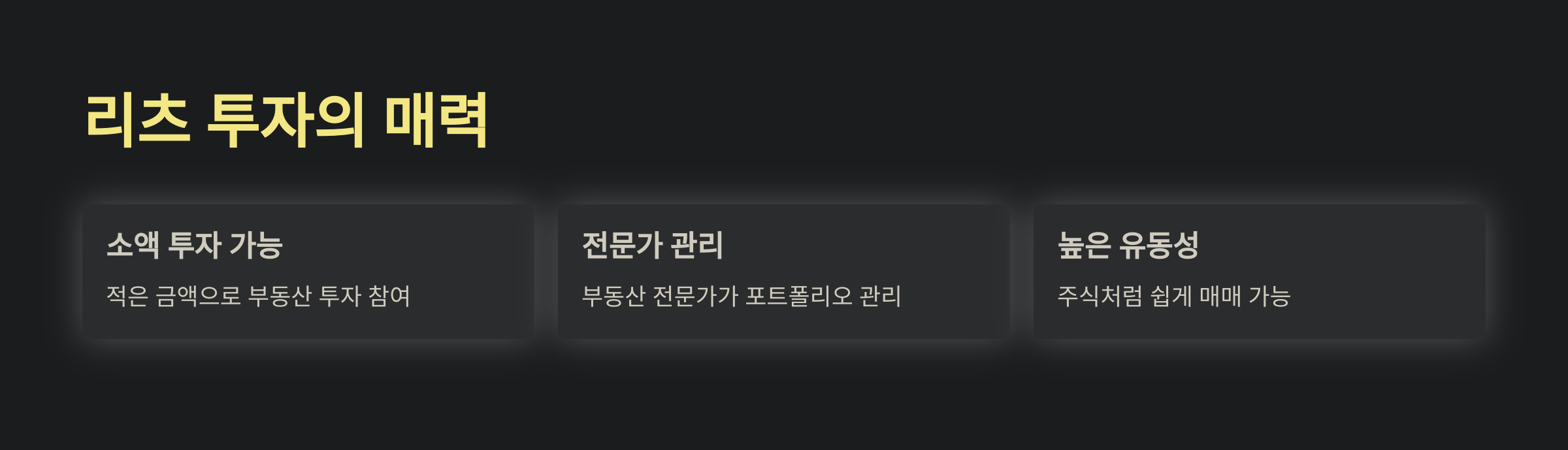 리츠 투자의 매력

소액 투자 가능

적은 금액으로 부동산 투자 참여

전문가 관리

부동산 전문가가 포트폴리오 관리

높은 유동성

주식처럼 쉽게 매매 가능