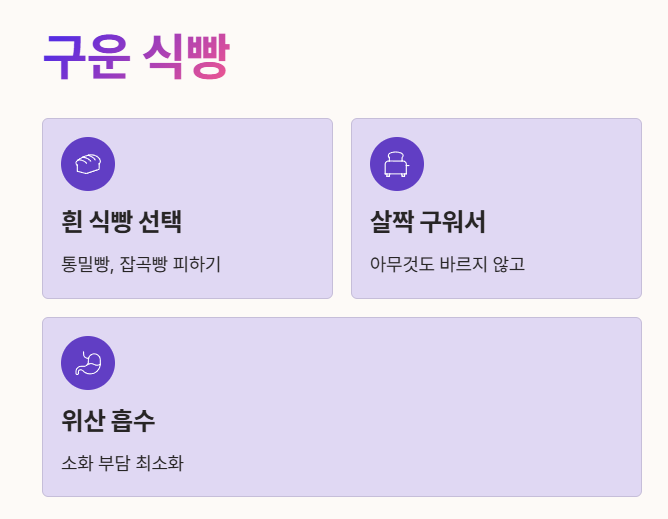 구운 식빵

흰 식빵 선택

통밀빵, 잡곡빵 피하기

살짝 구워서

아무것도 바르지 않고

위산 흡수

소화 부담 최소화