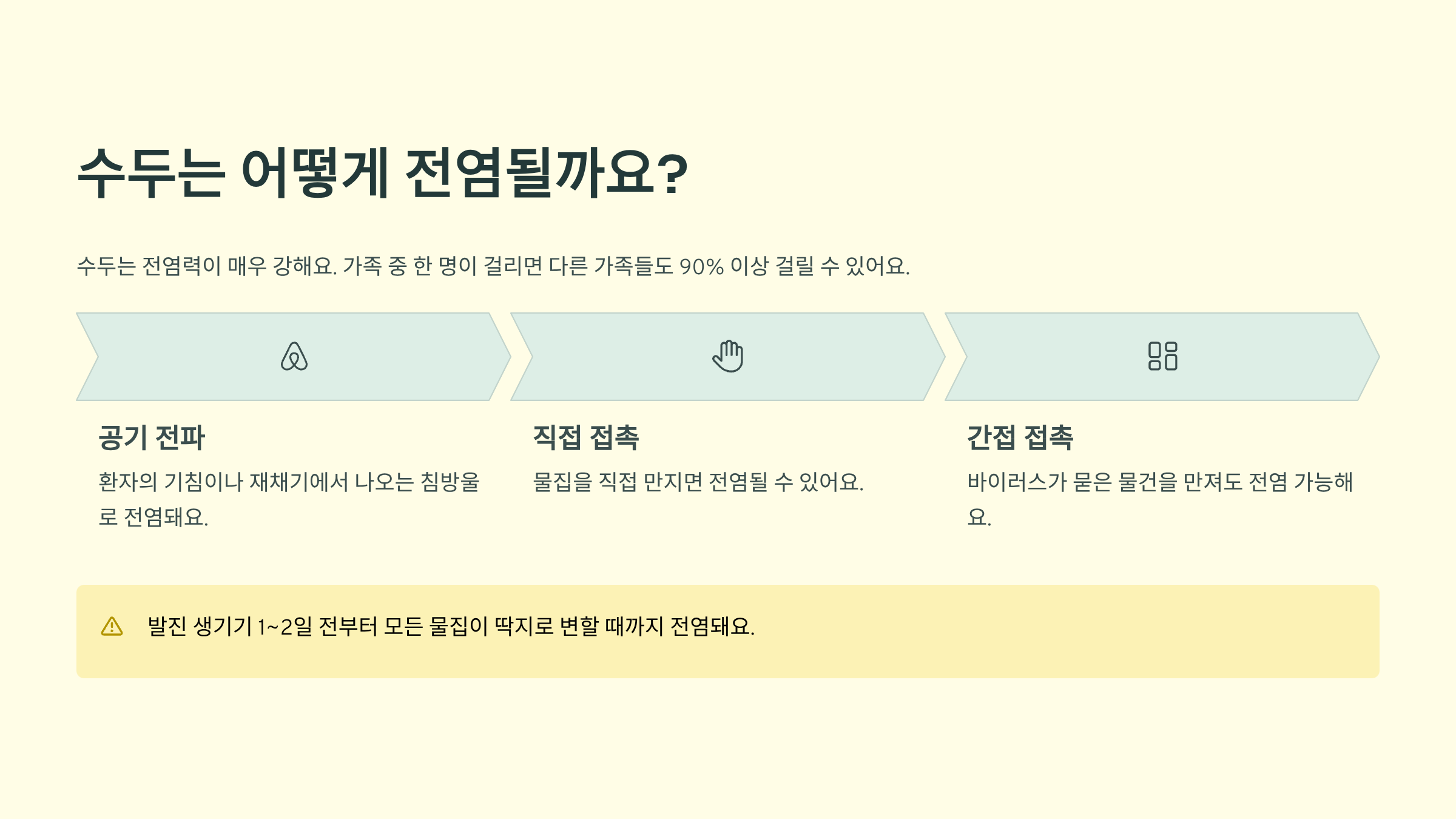 수두는 어떻게 전염될까요?

수두는 전염력이 매우 강해요. 가족 중 한 명이 걸리면 다른 가족들도 90% 이상 걸릴 수 있어요.

공기 전파

환자의 기침이나 재채기에서 나오는 침방울로 전염돼요.

직접 접촉

물집을 직접 만지면 전염될 수 있어요.

간접 접촉

바이러스가 묻은 물건을 만져도 전염 가능해요.

발진 생기기 1~2일 전부터 모든 물집이 딱지로 변할 때까지 전염돼요.