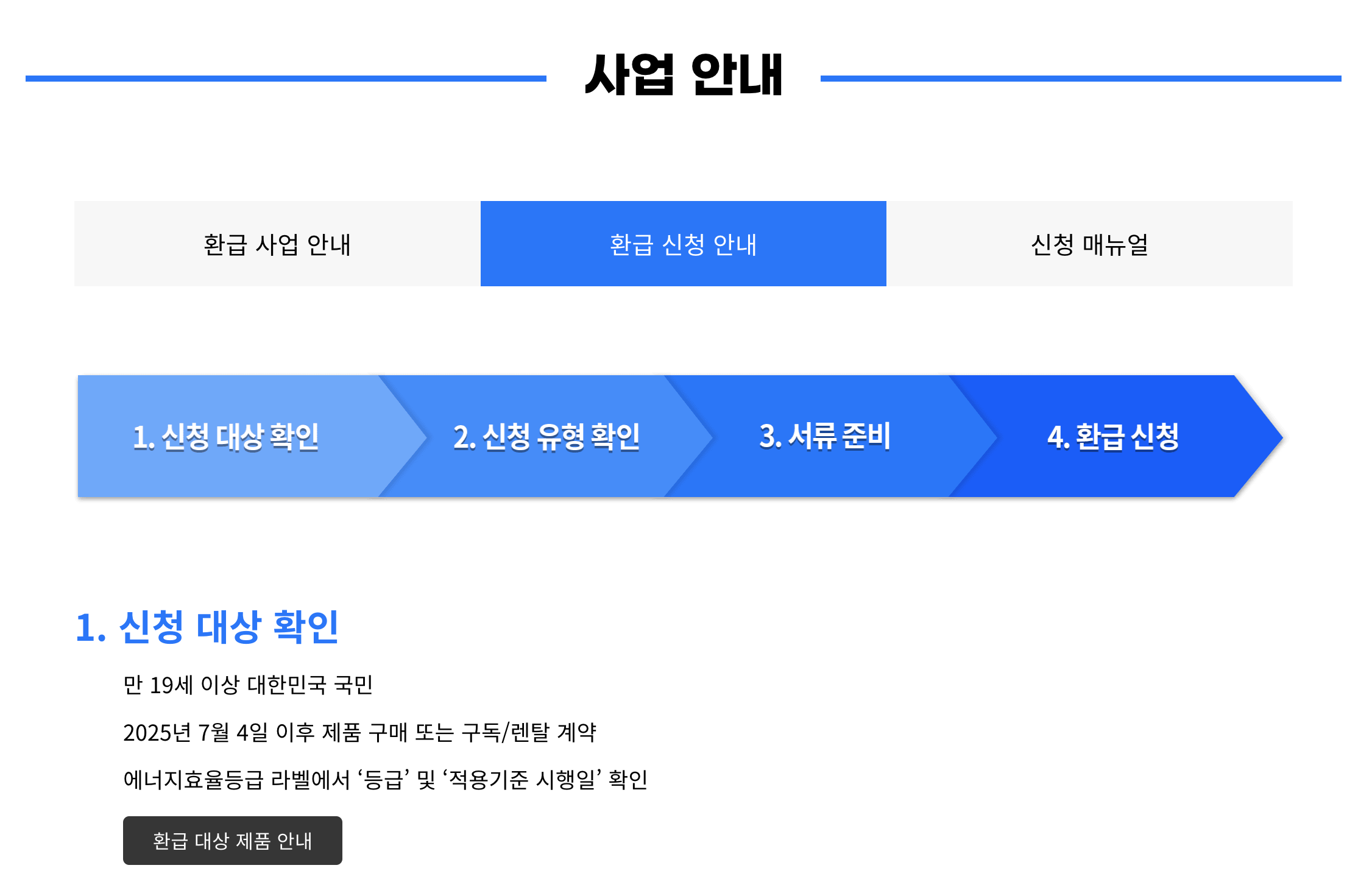 사업 안내

환급 사업 안내

환급 신청 안내

신청 매뉴얼

1. 신청 대상 확인

2. 신청 유형 확인

3. 서류 준비

4. 환급 신청

1. 신청 대상 확인

만 19세 이상 대한민국 국민

2025년 7월 4일 이후 제품 구매 또는 구독/렌탈 계약

에너지효율등급 라벨에서 '등급' 및 '적용기준 시행일' 확인

환급 대상 제품 안내