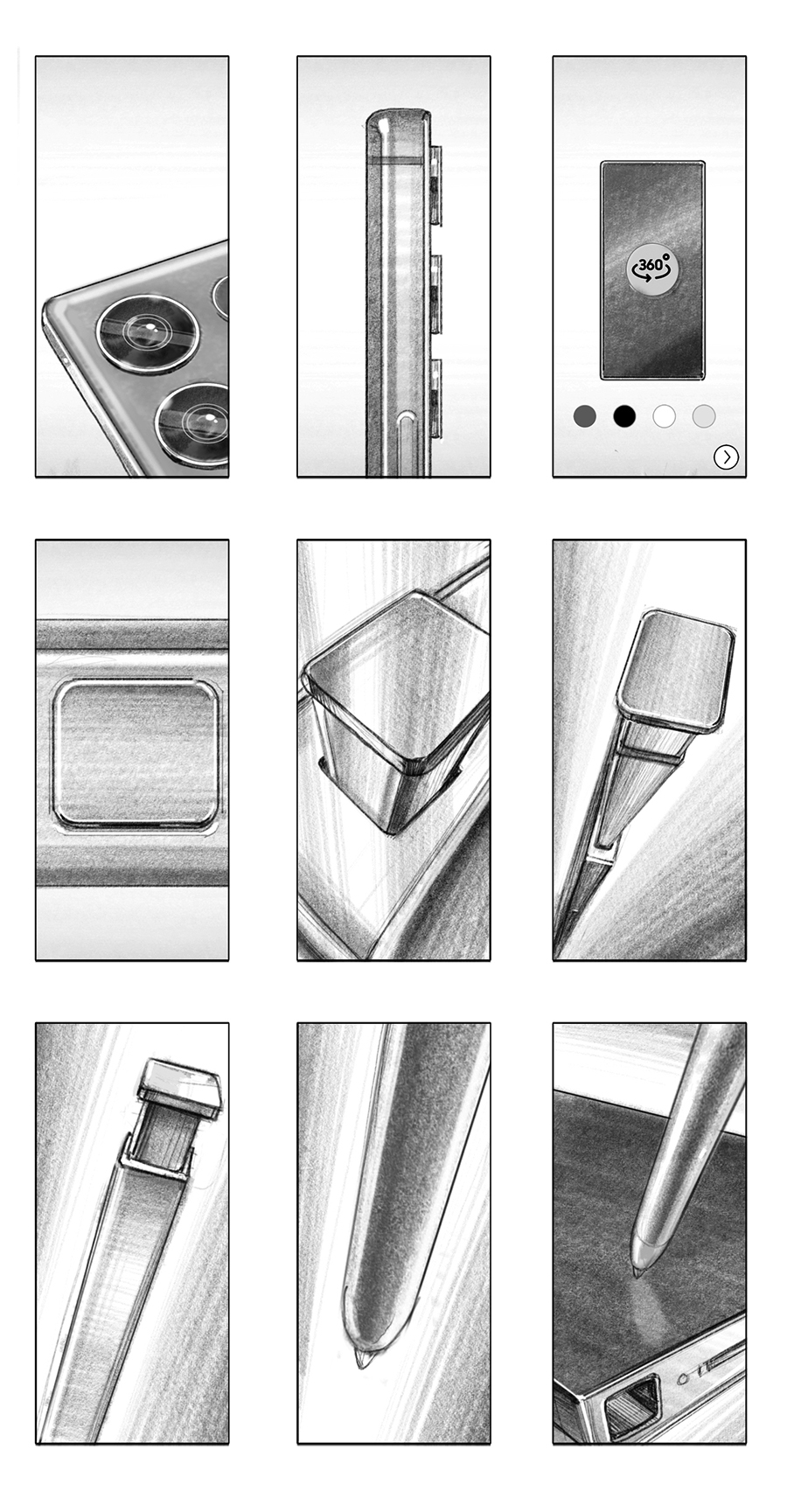 360°