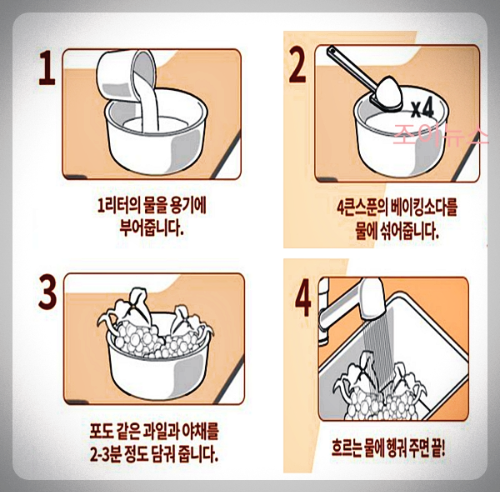 1

1리터의 물을 용기에 부어줍니다.

2

x4

조이뉴스

4큰스푼의 베이킹소다를 물에 섞어줍니다.

3

포도 같은 과일과 야채를 2-3분 정도 담궈 줍니다.

4

흐르는 물에 헹궈 주면 끝!