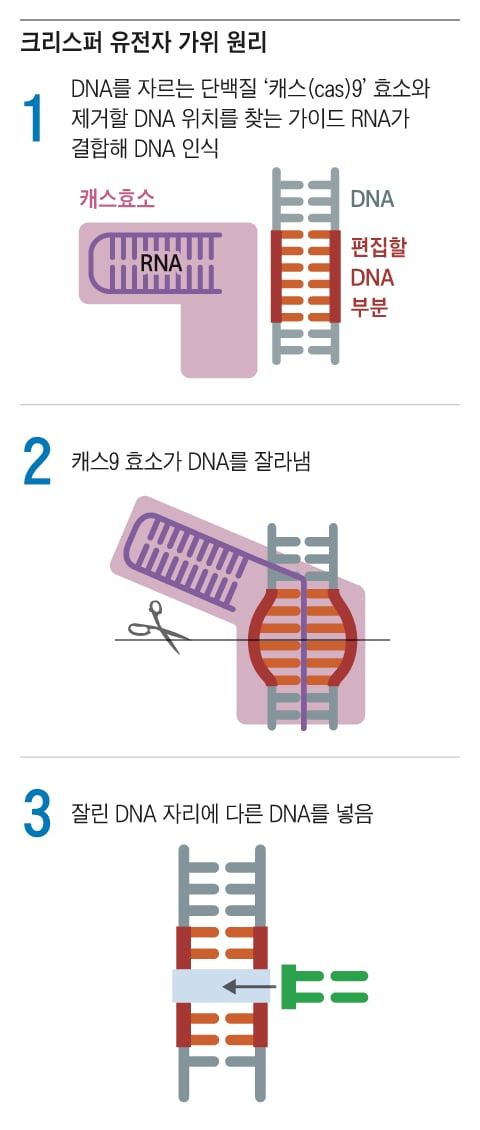 크리스퍼 유전자 가위 원리

1 DNA를 자르는 단백질 '캐스(cas)9' 효소와 제거할 DNA 위치를 찾는 가이드 RNA가 결합해 DNA 인식

캐스효소

RNA

DNA

편집할 DNA 부분

2 캐스9 효소가 DNA를 잘라냄

3 잘린 DNA 자리에 다른 DNA를 넣음