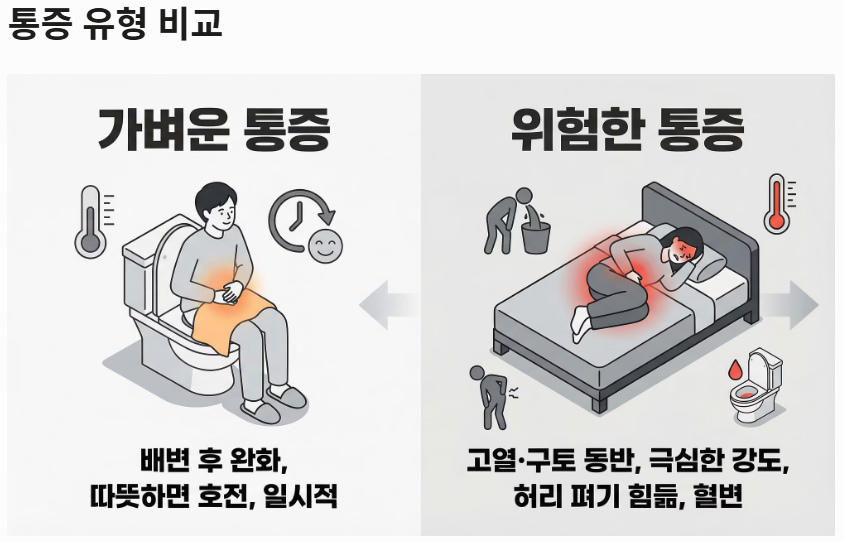 통증 유형 비교

가벼운 통증

배변 후 완화, 따뜻하면 호전, 일시적

위험한 통증

고열·구토 동반, 극심한 강도, 허리 펴기 힘듦, 혈변