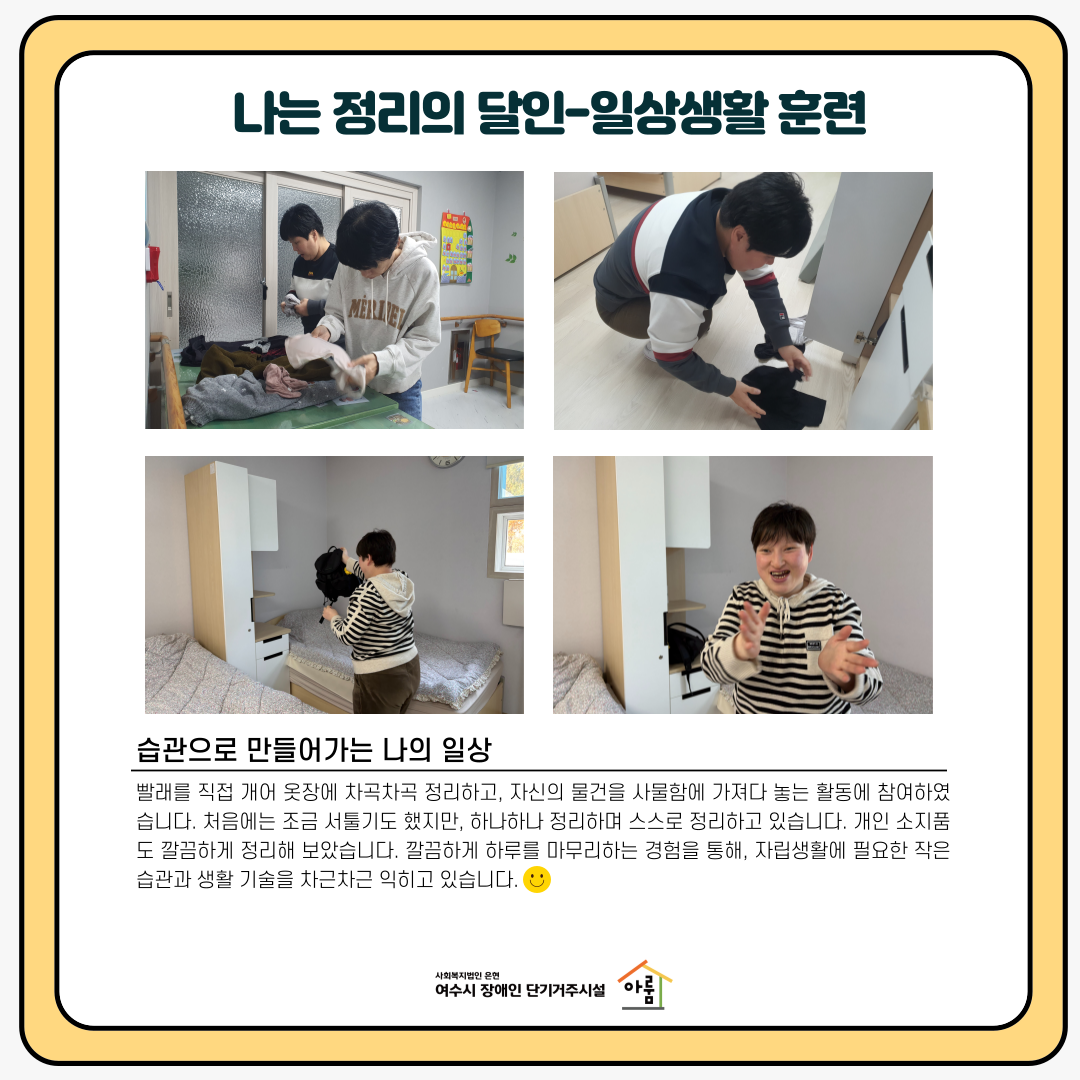 나는 정리의 달인-일상생활 훈련

습관으로 만들어가는 나의 일상

빨래를 직접 개어 옷장에 차곡차곡 정리하고, 자신의 물건을 사물함에 가져다 놓는 활동에 참여하였습니다. 처음에는 조금 서툴기도 했지만, 하나하나 정리하며 스스로 정리하고 있습니다. 개인 소지품도 깔끔하게 정리해 보았습니다. 깔끔하게 하루를 마무리하는 경험을 통해, 자립생활에 필요한 작은 습관과 생활 기술을 차근차근 익히고 있습니다.

사회복지법인 은현
여수시 장애인 단기거주시설 아름