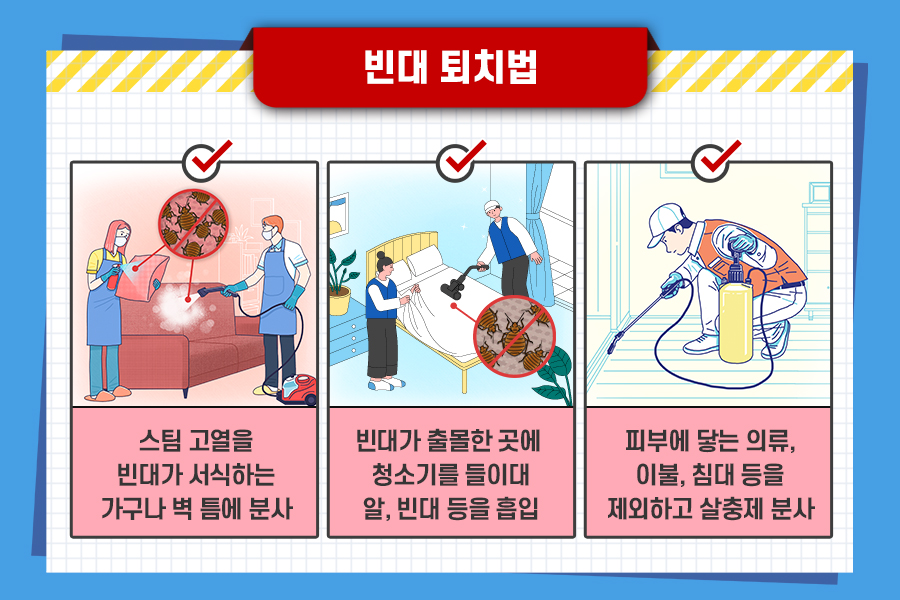 빈대 퇴치법

스팀 고열을
빈대가 서식하는
가구나 벽 틈에 분사

빈대가 출몰한 곳에
청소기를 들이대
알, 빈대 등을 흡입

피부에 닿는 의류,
이불, 침대 등을
제외하고 살충제 분사