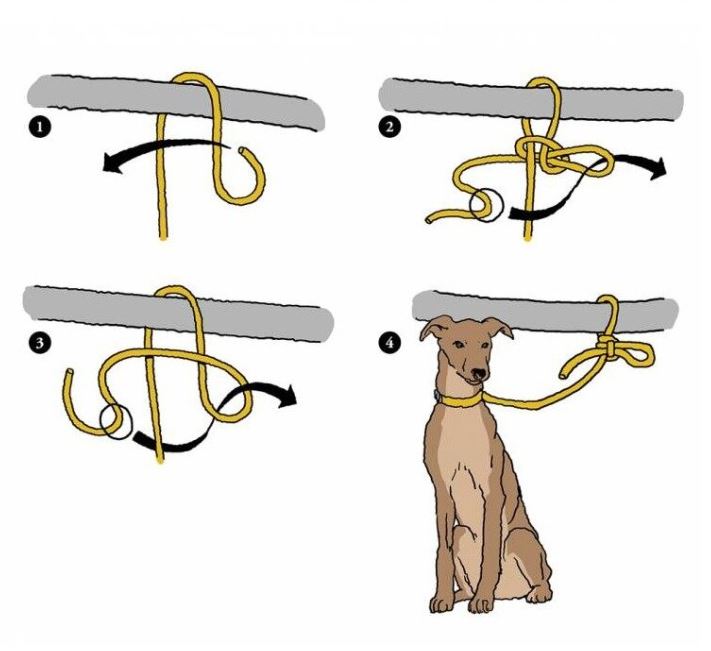 1

2

3

4