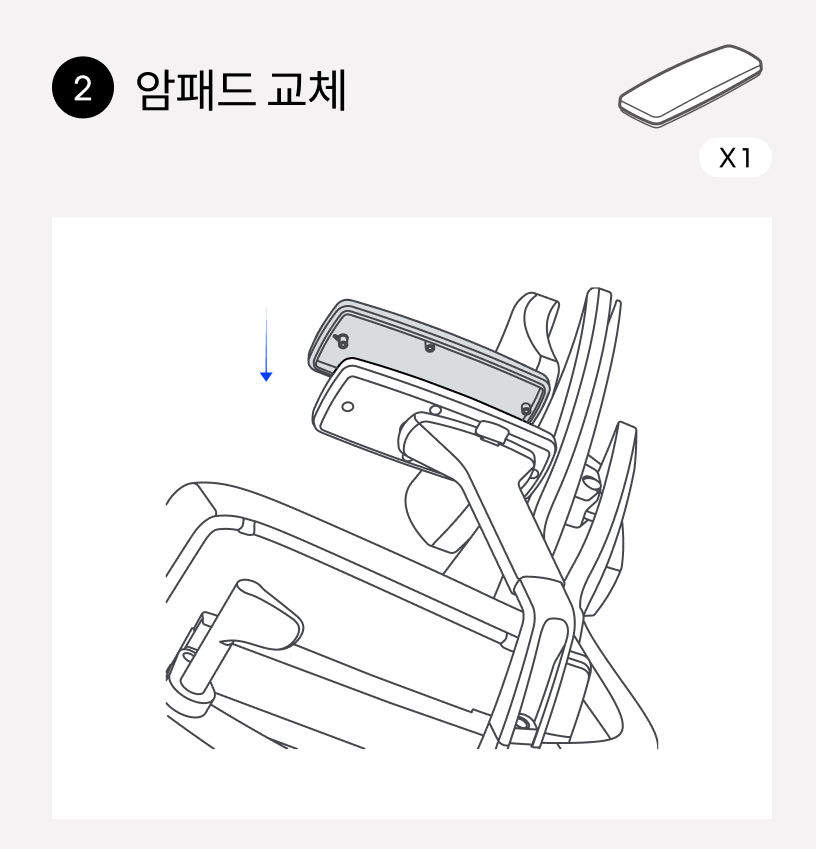 2 암패드 교체

X1