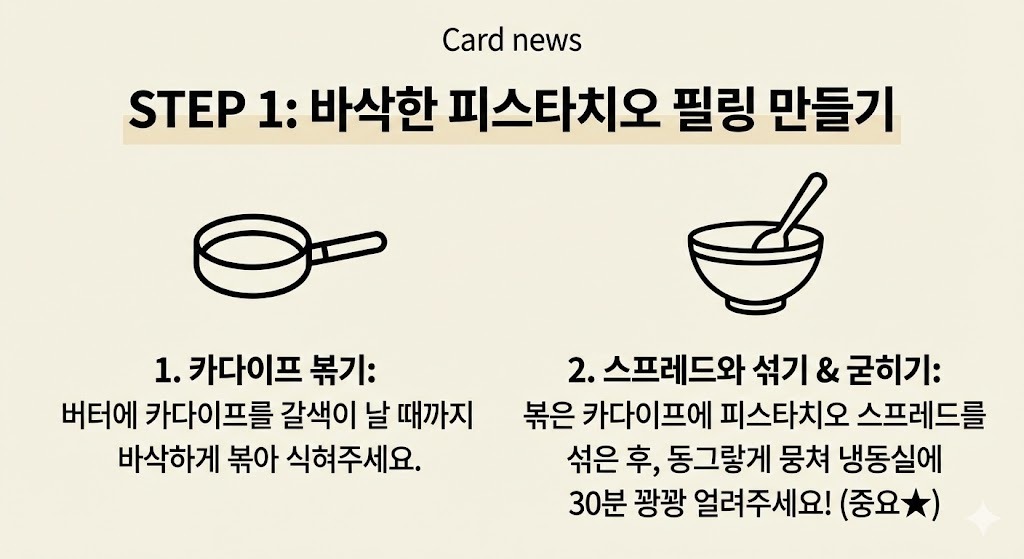 Card news

STEP 1: 바삭한 피스타치오 필링 만들기

1. 카다이프 볶기:
버터에 카다이프를 갈색이 날 때까지 바삭하게 볶아 식혀주세요.

2. 스프레드와 섞기 & 굳히기:
볶은 카다이프에 피스타치오 스프레드를 섞은 후, 동그랗게 뭉쳐 냉동실에 30분 꽝꽝 얼려주세요! (중요★)