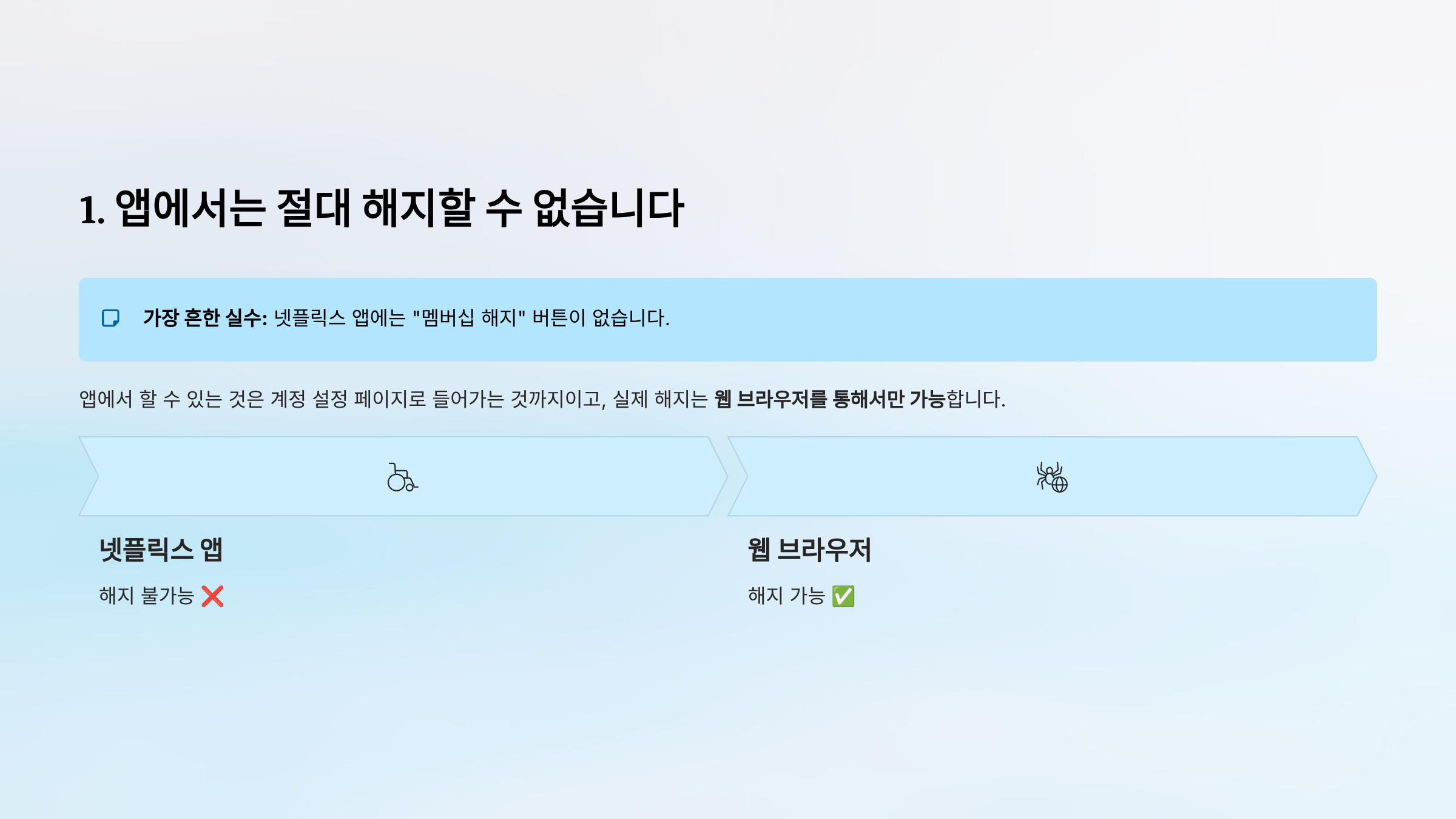 1. 앱에서는 절대 해지할 수 없습니다

가장 흔한 실수: 넷플릭스 앱에는 "멤버십 해지" 버튼이 없습니다.

앱에서 할 수 있는 것은 계정 설정 페이지로 들어가는 것까지이고, 실제 해지는 웹 브라우저를 통해서만 가능합니다.

넷플릭스 앱

해지 불가능 ❌

웹 브라우저

해지 가능 ✅