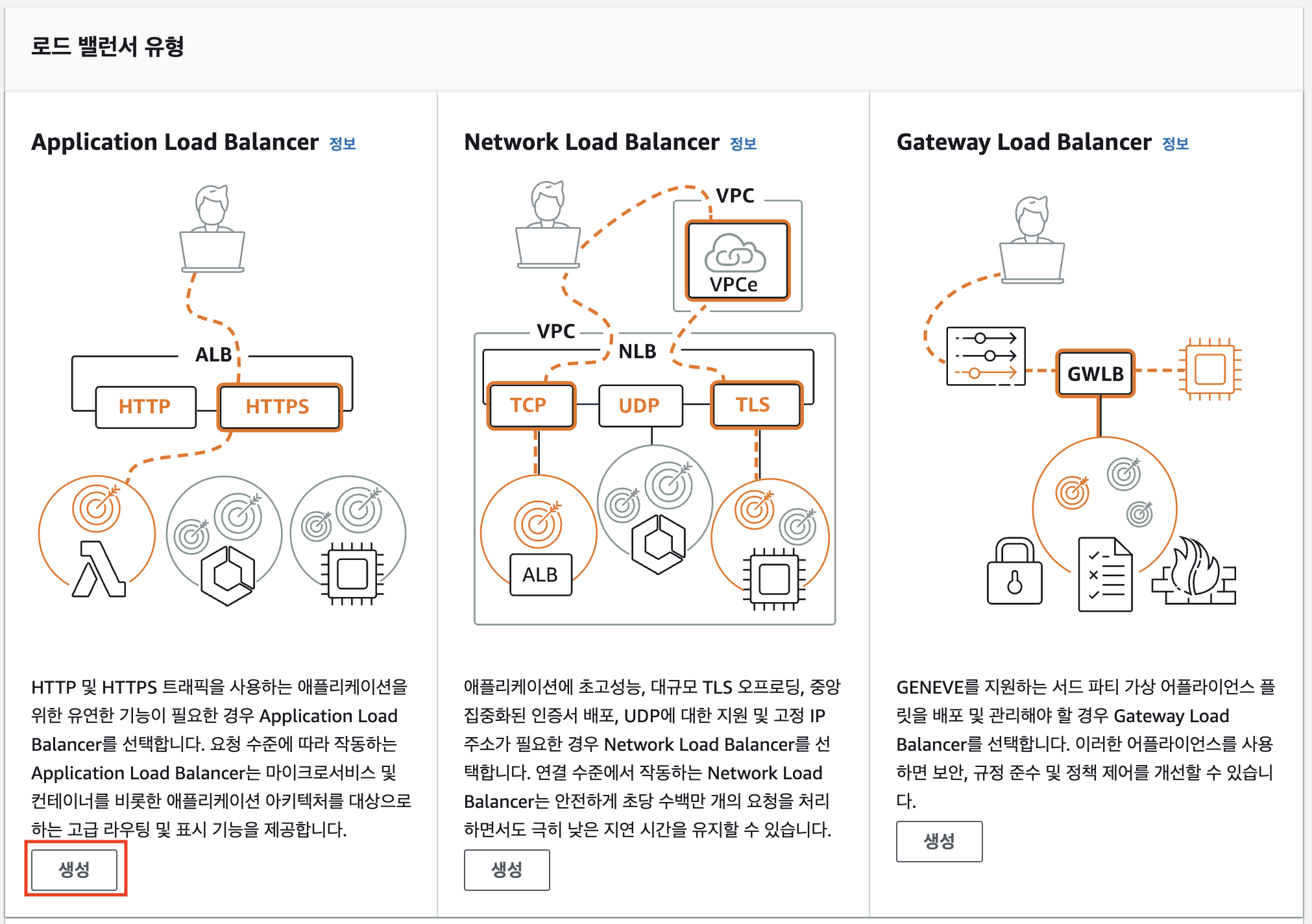 로드 밸런서 유형

Application Load Balancer 정보

ALB

HTTP

HTTPS

HTTP 및 HTTPS 트래픽을 사용하는 애플리케이션을 위한 유연한 기능이 필요한 경우 Application Load Balancer를 선택합니다. 요청 수준에 따라 작동하는 Application Load Balancer는 마이크로서비스 및 컨테이너를 비롯한 애플리케이션 아키텍처를 대상으로 하는 고급 라우팅 및 표시 기능을 제공합니다.

생성

Network Load Balancer 정보

VPC

VPCe

VPC

NLB

TCP

UDP

TLS

ALB

애플리케이션에 초고성능, 대규모 TLS 오프로딩, 중앙 집중화된 인증서 배포, UDP에 대한 지원 및 고정 IP 주소가 필요한 경우 Network Load Balancer를 선택합니다. 연결 수준에서 작동하는 Network Load Balancer는 안전하게 초당 수백만 개의 요청을 처리하면서도 극히 낮은 지연 시간을 유지할 수 있습니다.

생성

Gateway Load Balancer 정보

GWLB

GENEVE를 지원하는 서드 파티 가상 어플라이언스 플릿을 배포 및 관리해야 할 경우 Gateway Load Balancer를 선택합니다. 이러한 어플라이언스를 사용하면 보안, 규정 준수 및 정책 제어를 개선할 수 있습니다.

생성