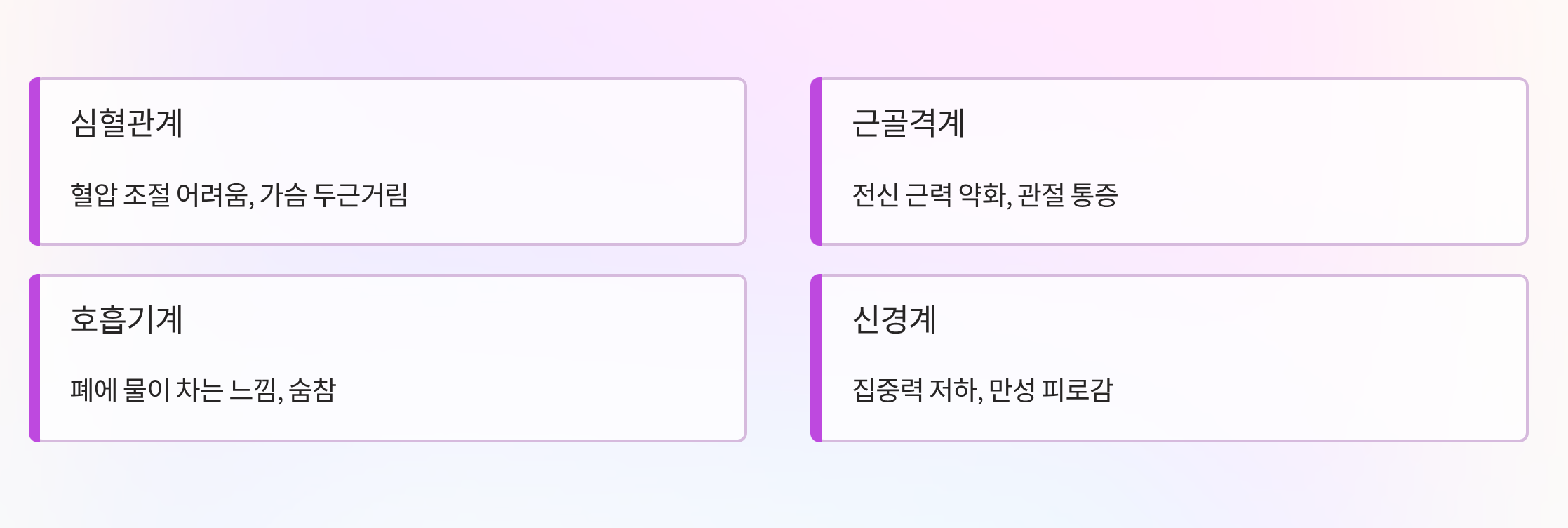 심혈관계

혈압 조절 어려움, 가슴 두근거림

근골격계

전신 근력 약화, 관절 통증

호흡기계

폐에 물이 차는 느낌, 숨참

신경계

집중력 저하, 만성 피로감