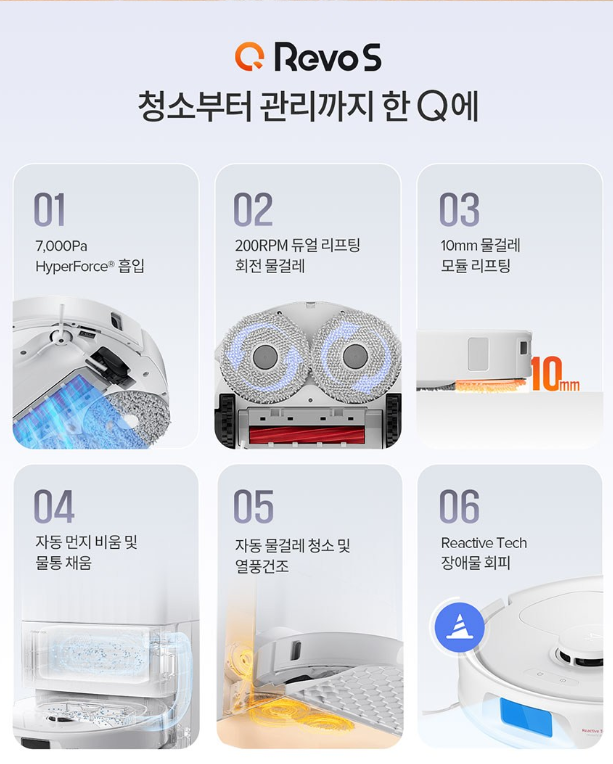 Q Revo S
청소부터 관리까지 한 Q에

01
7,000Pa
HyperForce® 흡입

02
200RPM 듀얼 리프팅
회전 물걸레

03
10mm 물걸레
모듈 리프팅

10mm

04
자동 먼지 비움 및
물통 채움

05
자동 물걸레 청소 및
열풍건조

06
Reactive Tech
장애물 회피

Reactive T