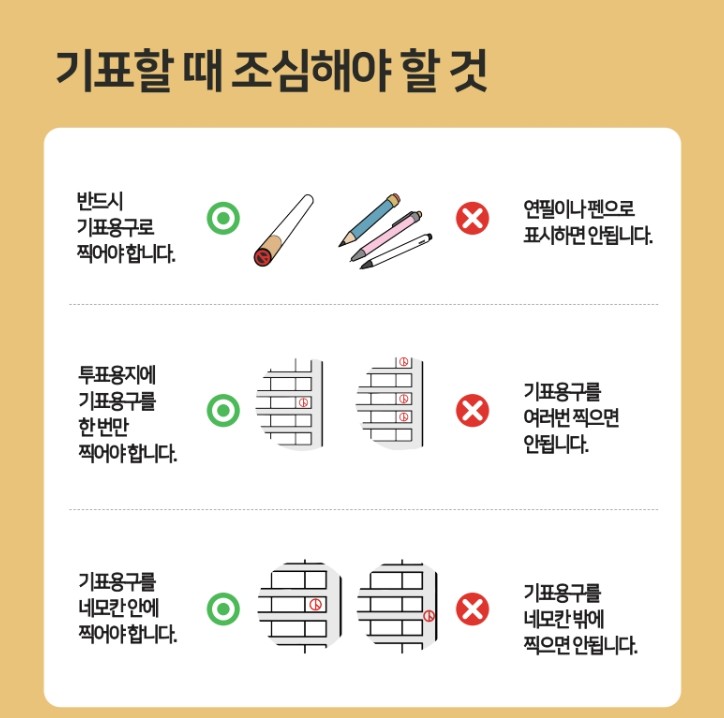 기표할 때 조심해야 할 것

반드시 기표용구로 찍어야 합니다.

연필이나 펜으로 표시하면 안됩니다.

투표용지에 기표용구를 한 번만 찍어야 합니다.

기표용구를 여러번 찍으면 안됩니다.

기표용구를 네모칸 안에 찍어야 합니다.

기표용구를 네모칸 밖에 찍으면 안됩니다.