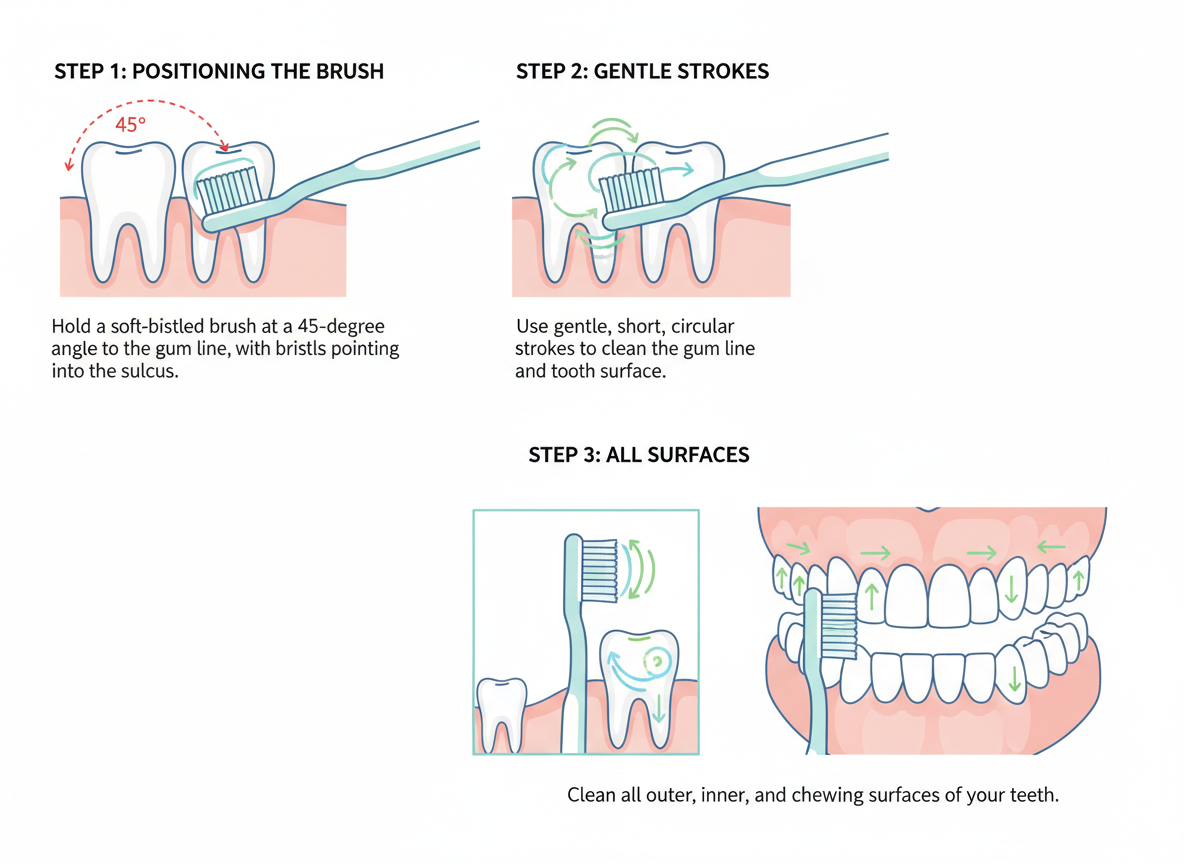 STEP 1: POSITIONING THE BRUSH

45°

Hold a soft-bistled brush at a 45-degree angle to the gum line, with bristls pointing into the sulcus.

STEP 2: GENTLE STROKES

Use gentle, short, circular strokes to clean the gum line and tooth surface.

STEP 3: ALL SURFACES

Clean all outer, inner, and chewing surfaces of your teeth.