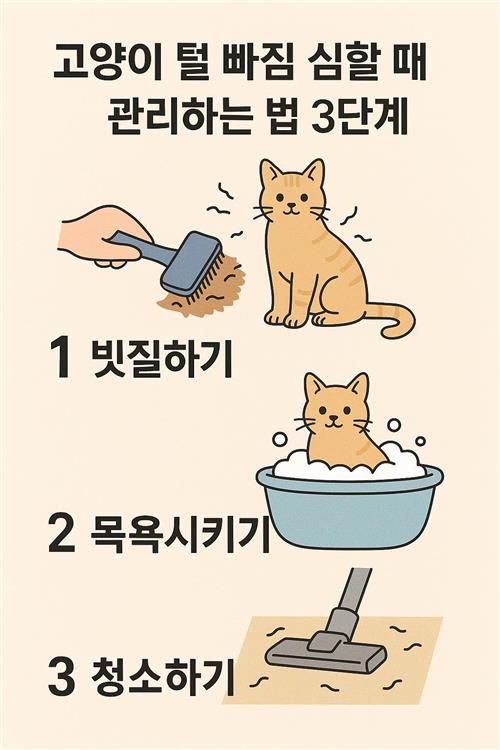 고양이 털 빠짐 심할 때
관리하는 법 3단계

1 빗질하기

2 목욕시키기

3 청소하기