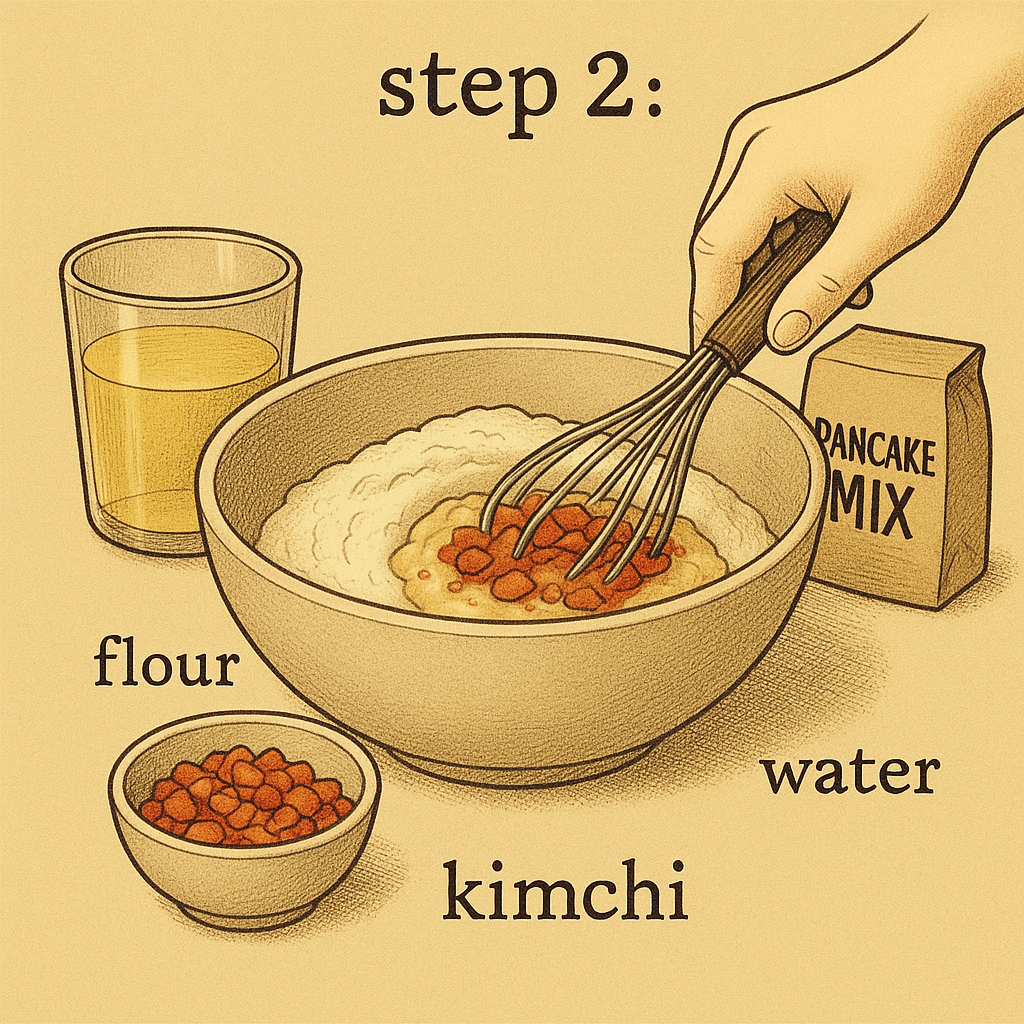 step 2:

PANCAKE MIX

flour

water

kimchi