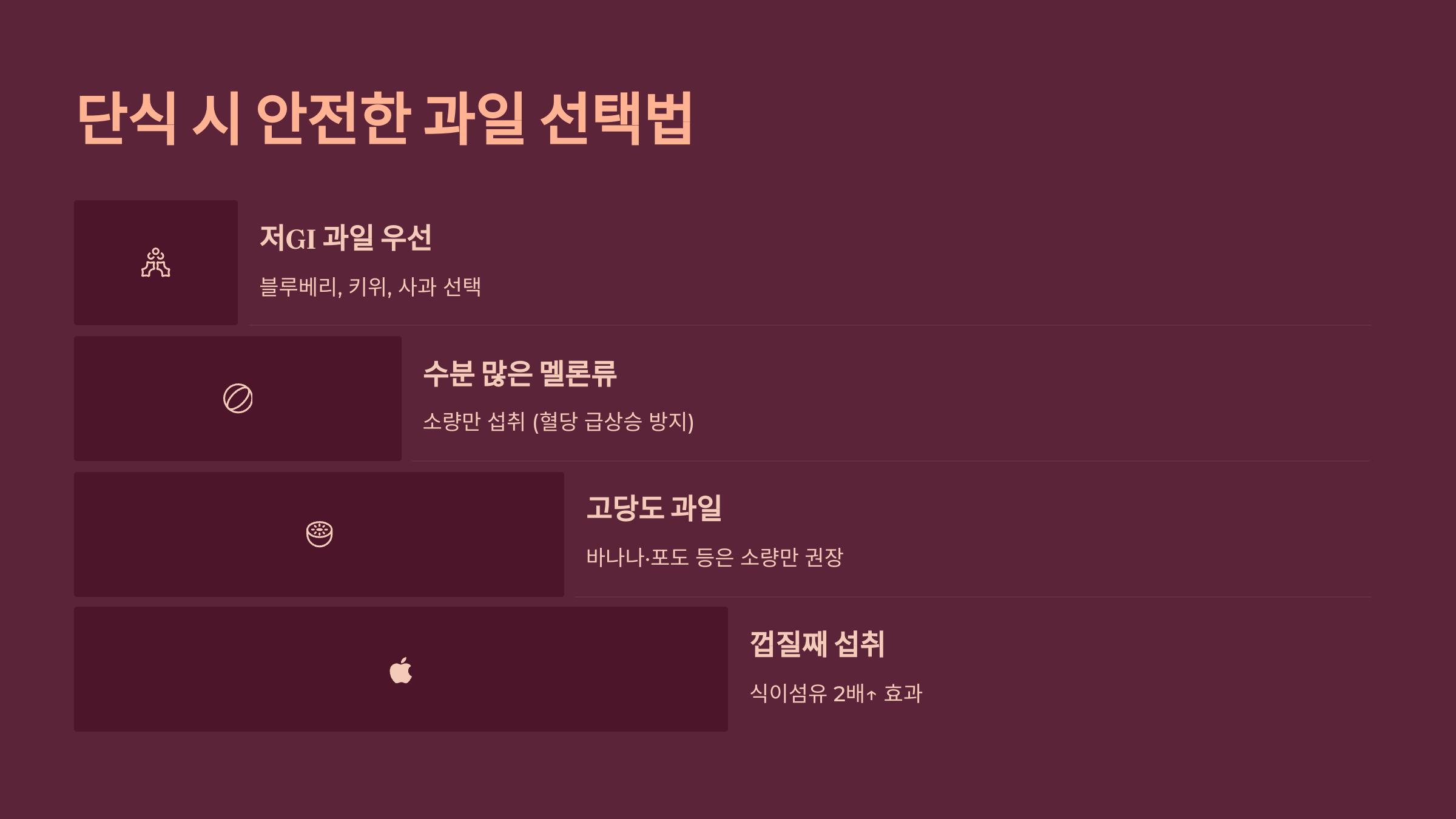 단식 시 안전한 과일 선택법

저GI 과일 우선

블루베리, 키위, 사과 선택

수분 많은 멜론류

소량만 섭취 (혈당 급상승 방지)

고당도 과일

바나나·포도 등은 소량만 권장

껍질째 섭취

식이섬유 2배↑ 효과