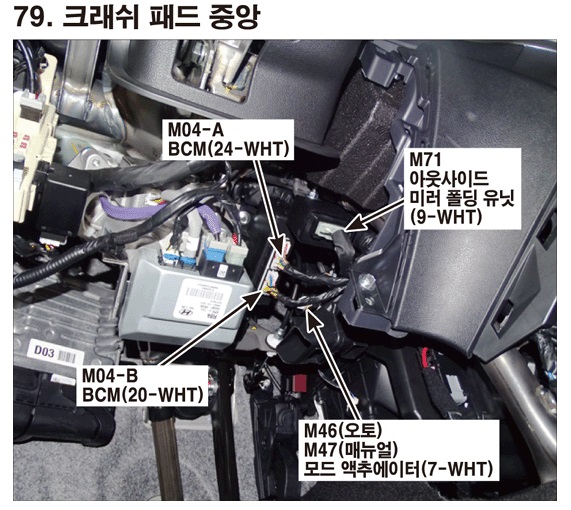 79. 크래쉬 패드 중앙

M04-A
BCM(24-WHT)

M71
아웃사이드
미러 폴딩 유닛
(9-WHT)

D03

M04-B
BCM(20-WHT)

M46(오토)
M47(매뉴얼)
모드 액추에이터(7-WHT)