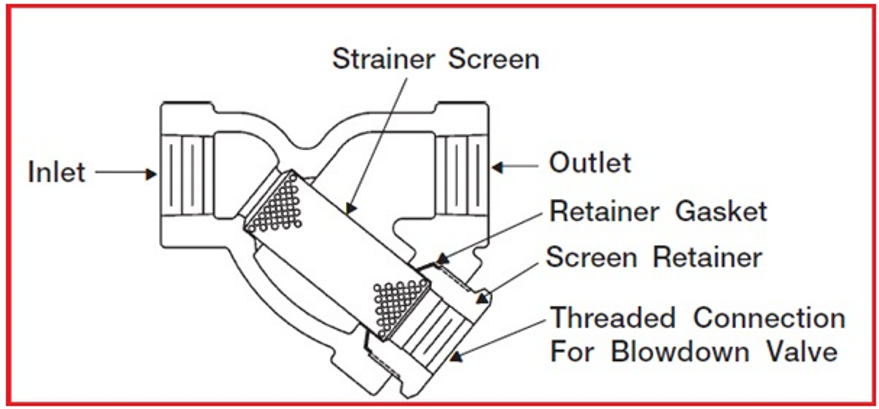 Strainer Screen

Inlet

Outlet

Retainer Gasket

Screen Retainer

Threaded Connection For Blowdown Valve