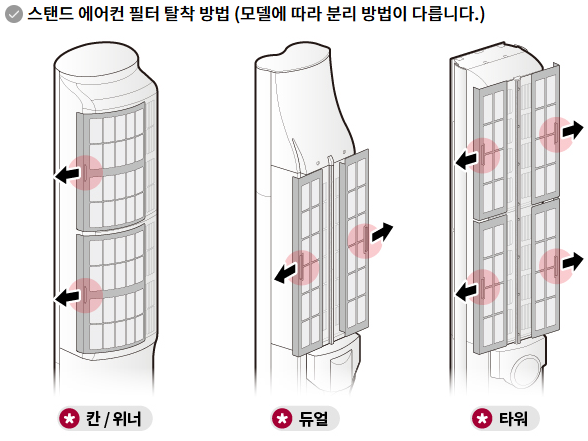 스탠드 에어컨 필터 탈착 방법 (모델에 따라 분리 방법이 다릅니다.)

칸 / 위너

듀얼

타워