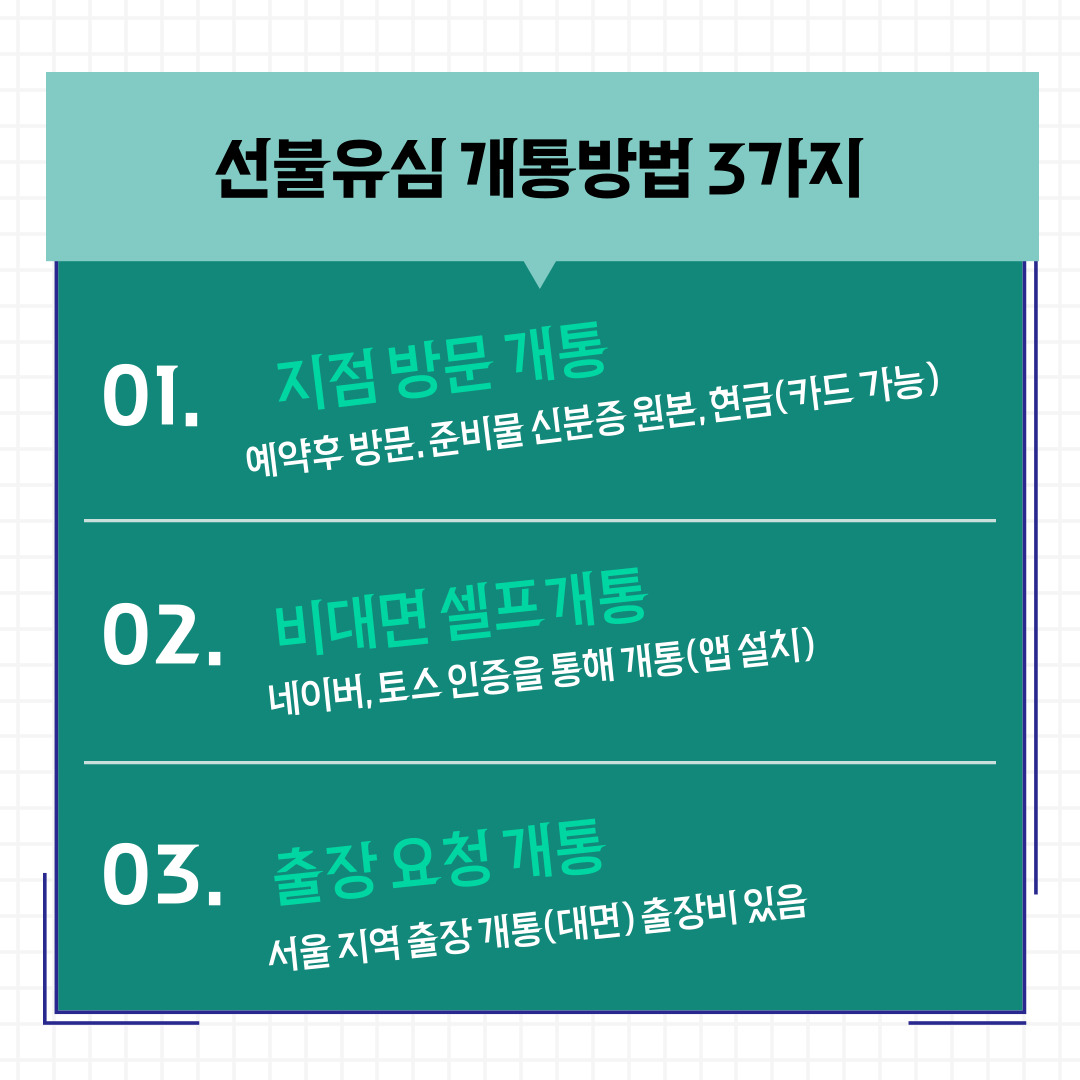 선불유심 개통방법 3가지

01.

지점 방문 개통

예약후 방문, 준비물 신분증 원본, 현금(카드 가능)

02.

비대면 셀프개통

네이버, 토스 인증을 통해 개통(앱 설치)

03.

출장 요청 개통

서울 지역 출장 개통(대면) 출장비 있음