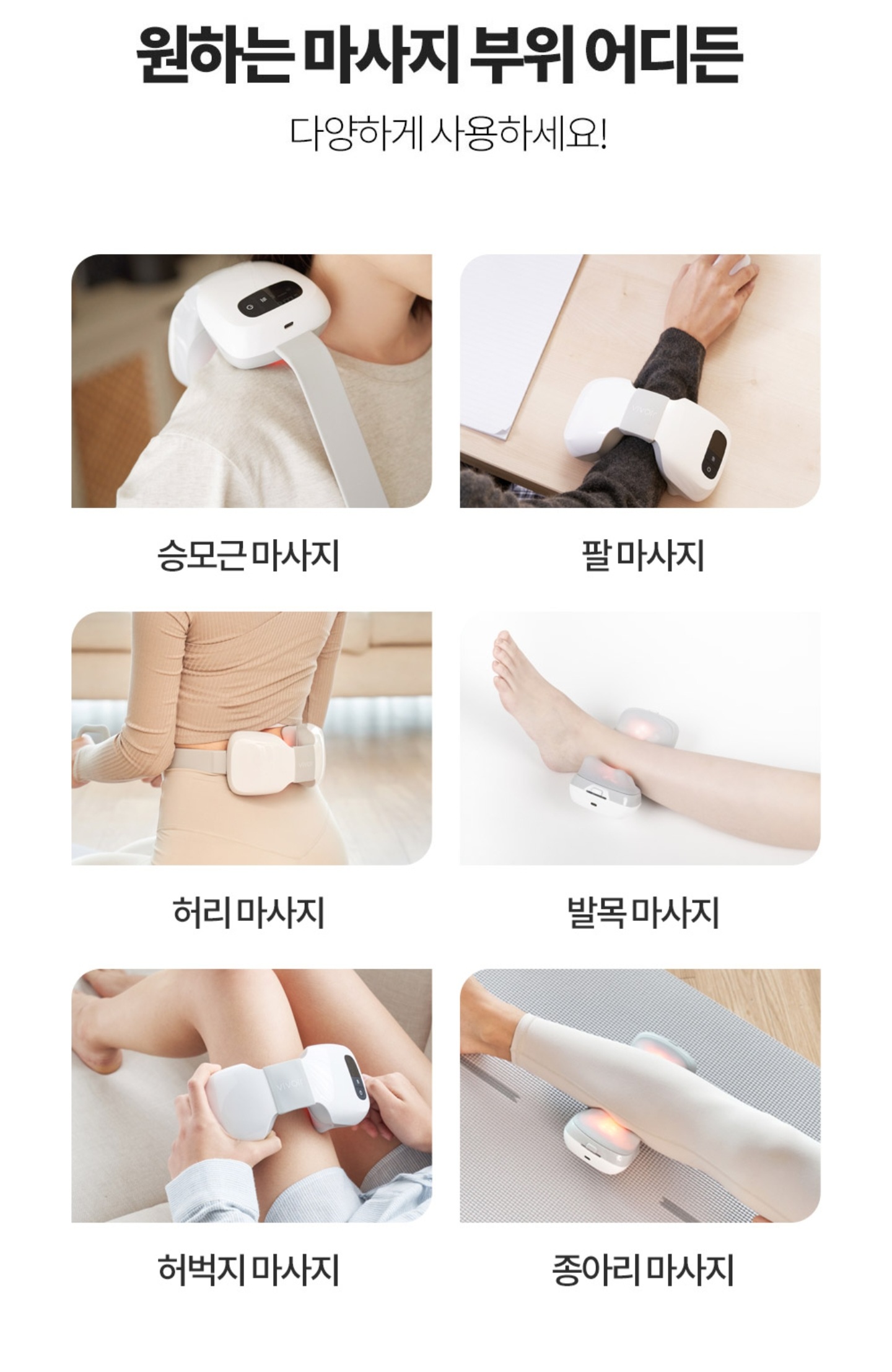 원하는 마사지 부위 어디든

다양하게 사용하세요!

승모근 마사지

팔 마사지

허리 마사지

발목 마사지

허벅지 마사지

종아리 마사지