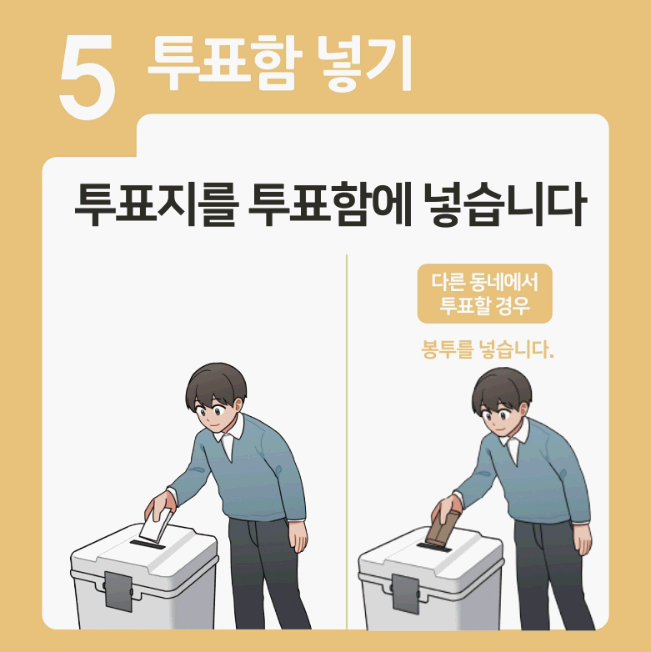 5 투표함 넣기

투표지를 투표함에 넣습니다

다른 동네에서 투표할 경우

봉투를 넣습니다.