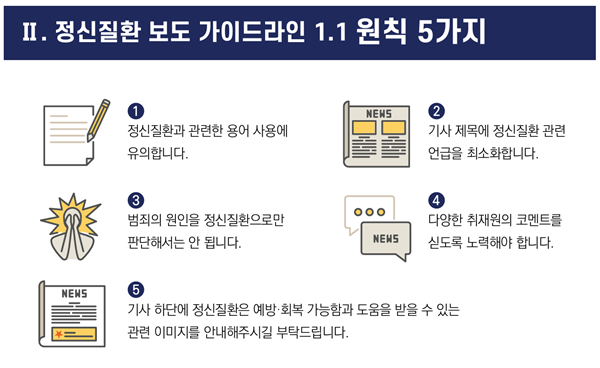 Ⅱ. 정신질환 보도 가이드라인 1.1 원칙 5가지

1
정신질환과 관련한 용어 사용에 유의합니다.

NEWS

2
기사 제목에 정신질환 관련 언급을 최소화합니다.

3
범죄의 원인을 정신질환으로만 판단해서는 안 됩니다.

NEWS

4
다양한 취재원의 코멘트를 싣도록 노력해야 합니다.

NEWS

5
기사 하단에 정신질환은 예방·회복 가능함과 도움을 받을 수 있는 관련 이미지를 안내해주시길 부탁드립니다.