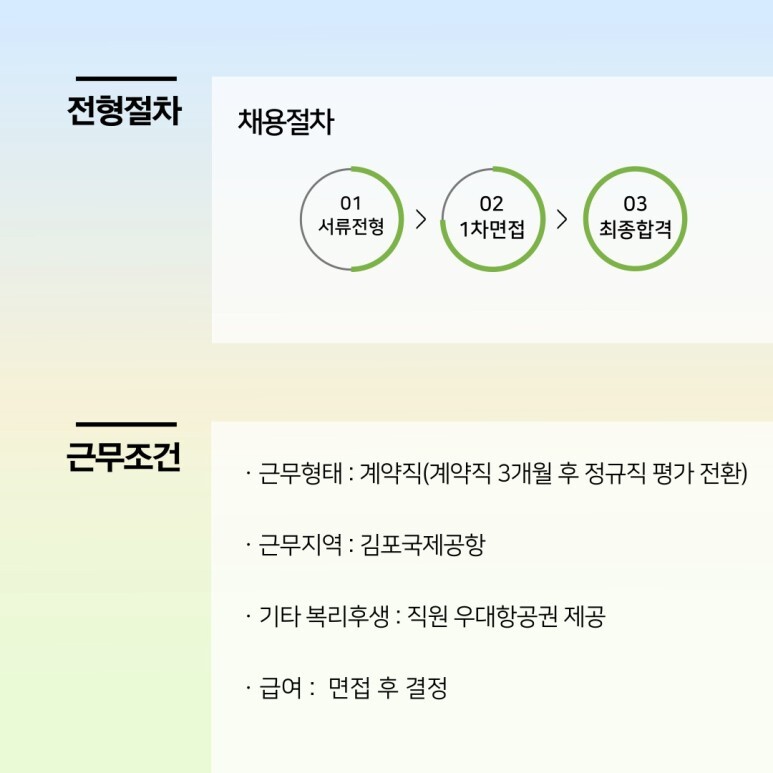 전형절차

채용절차

01
서류전형
>
02
1차면접
>
03
최종합격

근무조건

· 근무형태 : 계약직(계약직 3개월 후 정규직 평가 전환)

· 근무지역 : 김포국제공항

· 기타 복리후생 : 직원 우대항공권 제공

· 급여 : 면접 후 결정