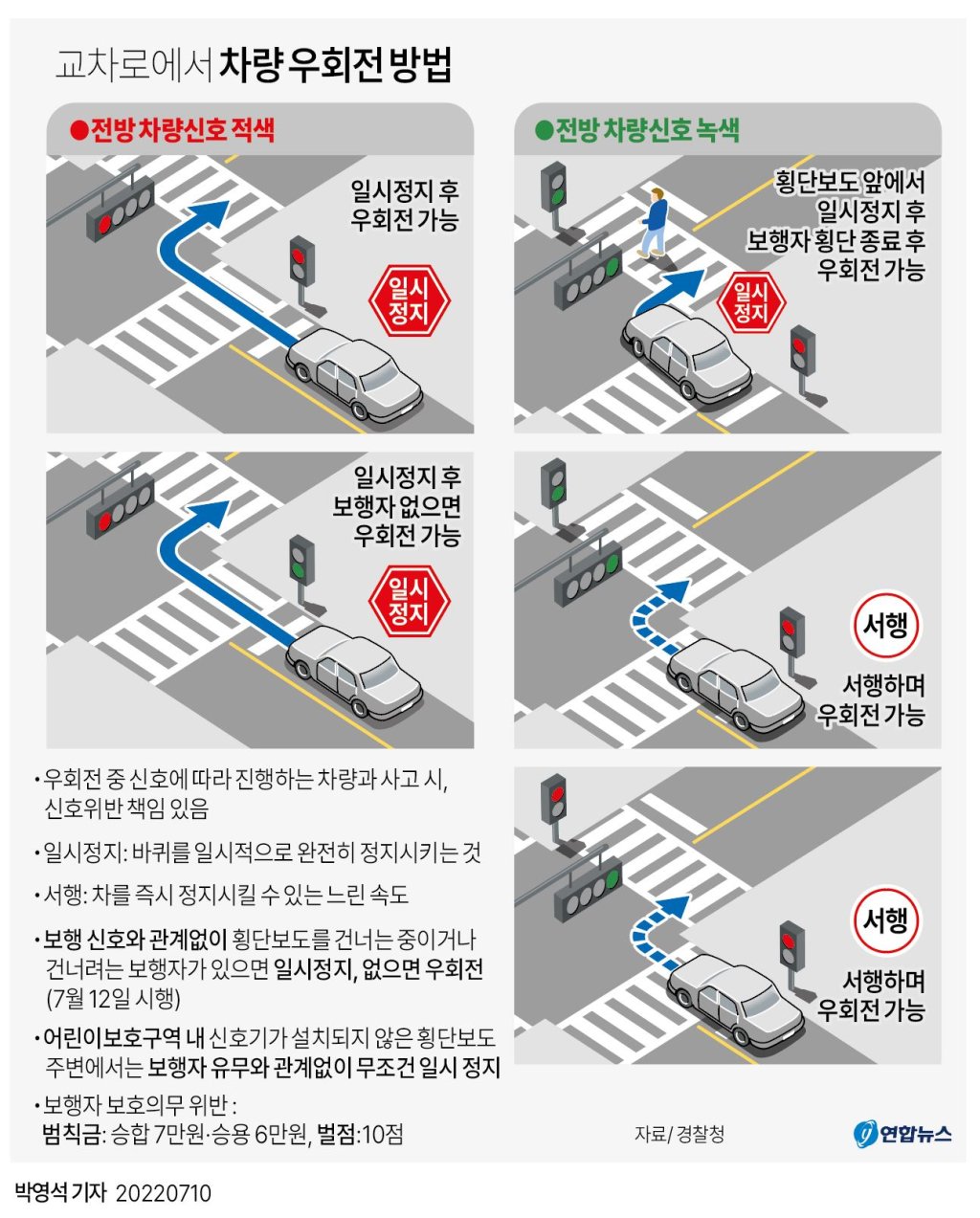 교차로에서 차량 우회전 방법

●전방 차량신호 적색

일시정지 후 우회전 가능

일시 정지

일시정지 후 보행자 없으면 우회전 가능

일시 정지

●전방 차량신호 녹색

횡단보도 앞에서 일시정지 후 보행자 횡단 종료 후 우회전 가능

일시 정지

서행

서행하며 우회전 가능

서행

서행하며 우회전 가능

• 우회전 중 신호에 따라 진행하는 차량과 사고 시, 신호위반 책임 있음

• 일시정지: 바퀴를 일시적으로 완전히 정지시키는 것

• 서행: 차를 즉시 정지시킬 수 있는 느린 속도

• 보행 신호와 관계없이 횡단보도를 건너는 중이거나 건너려는 보행자가 있으면 일시정지, 없으면 우회전 (7월 12일 시행)

• 어린이보호구역 내 신호기가 설치되지 않은 횡단보도 주변에서는 보행자 유무와 관계없이 무조건 일시 정지

• 보행자 보호의무 위반 : 범칙금: 승합 7만원·승용 6만원, 벌점:10점

자료/ 경찰청

연합뉴스

박영석 기자 20220710