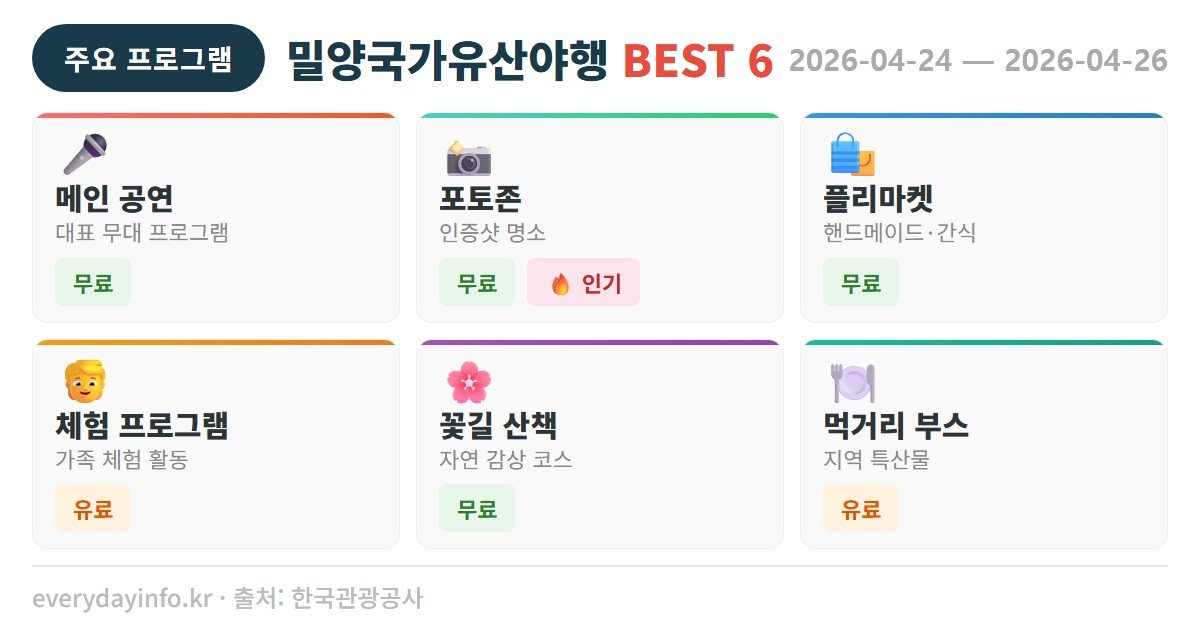 주요 프로그램 밀양국가유산야행 BEST 6 2026-04-24 — 2026-04-26

메인 공연
대표 무대 프로그램
무료

포토존
인증샷 명소
무료 인기

플리마켓
핸드메이드·간식
무료

체험 프로그램
가족 체험 활동
유료

꽃길 산책
자연 감상 코스
무료

먹거리 부스
지역 특산물
유료

everydayinfo.kr · 출처: 한국관광공사