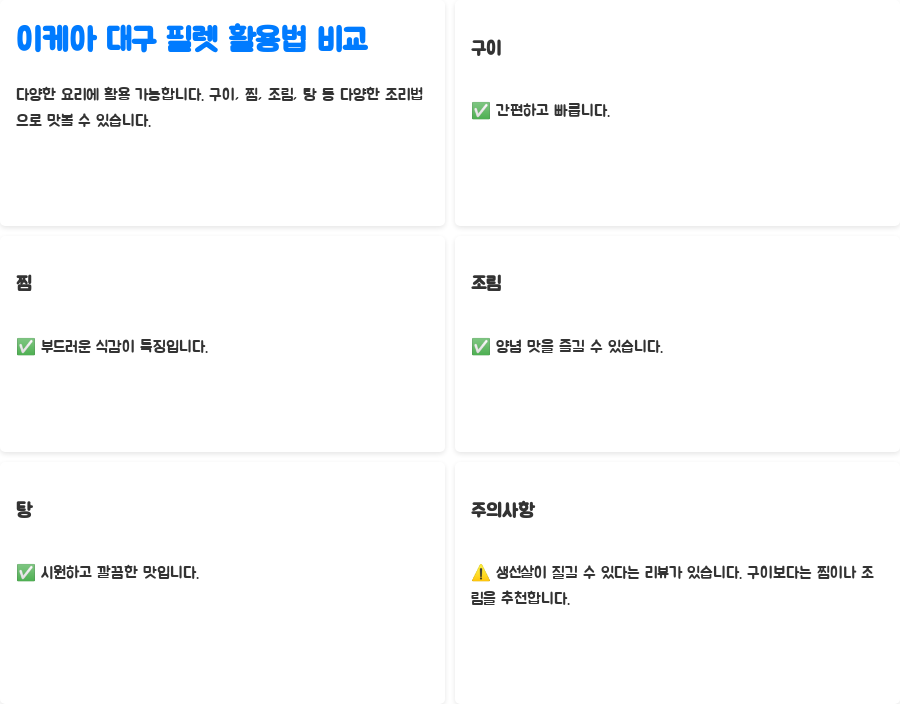 이케아 대구 필렛 활용법 비교

다양한 요리에 활용 가능합니다. 구이, 찜, 조림, 탕 등 다양한 조리법으로 맛볼 수 있습니다.

구이

✅ 간편하고 빠릅니다.

찜

✅ 부드러운 식감이 특징입니다.

조림

✅ 양념 맛을 즐길 수 있습니다.

탕

✅ 시원하고 깔끔한 맛입니다.

주의사항

⚠️ 생선살이 질길 수 있다는 리뷰가 있습니다. 구이보다는 찜이나 조림을 추천합니다.