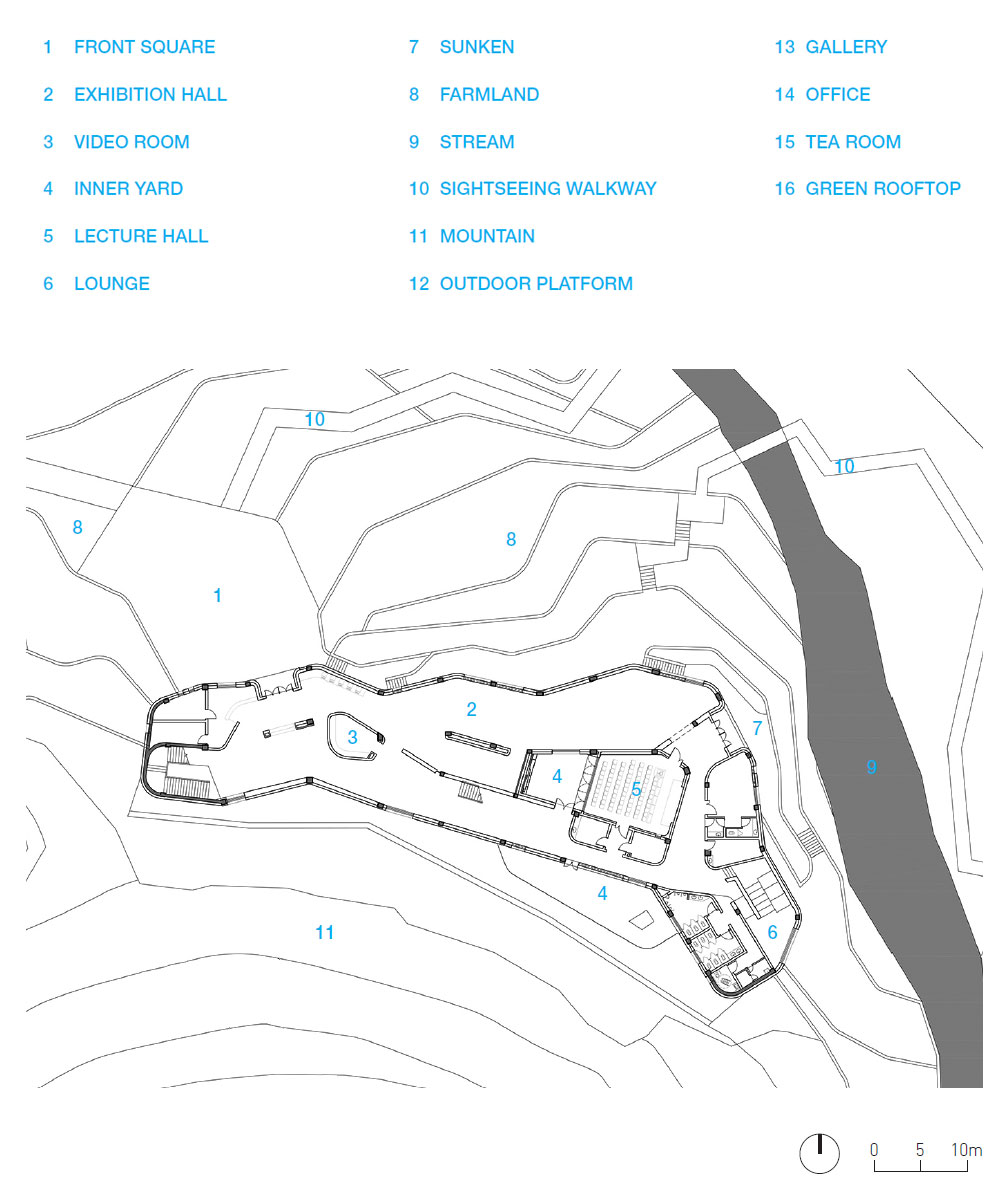 1 FRONT SQUARE
2 EXHIBITION HALL
3 VIDEO ROOM
4 INNER YARD
5 LECTURE HALL
6 LOUNGE

7 SUNKEN
8 FARMLAND
9 STREAM
10 SIGHTSEEING WALKWAY
11 MOUNTAIN
12 OUTDOOR PLATFORM

13 GALLERY
14 OFFICE
15 TEA ROOM
16 GREEN ROOFTOP

10
10
8
8
1
2
3
4
5
7
9
4
6
11

0 5 10m