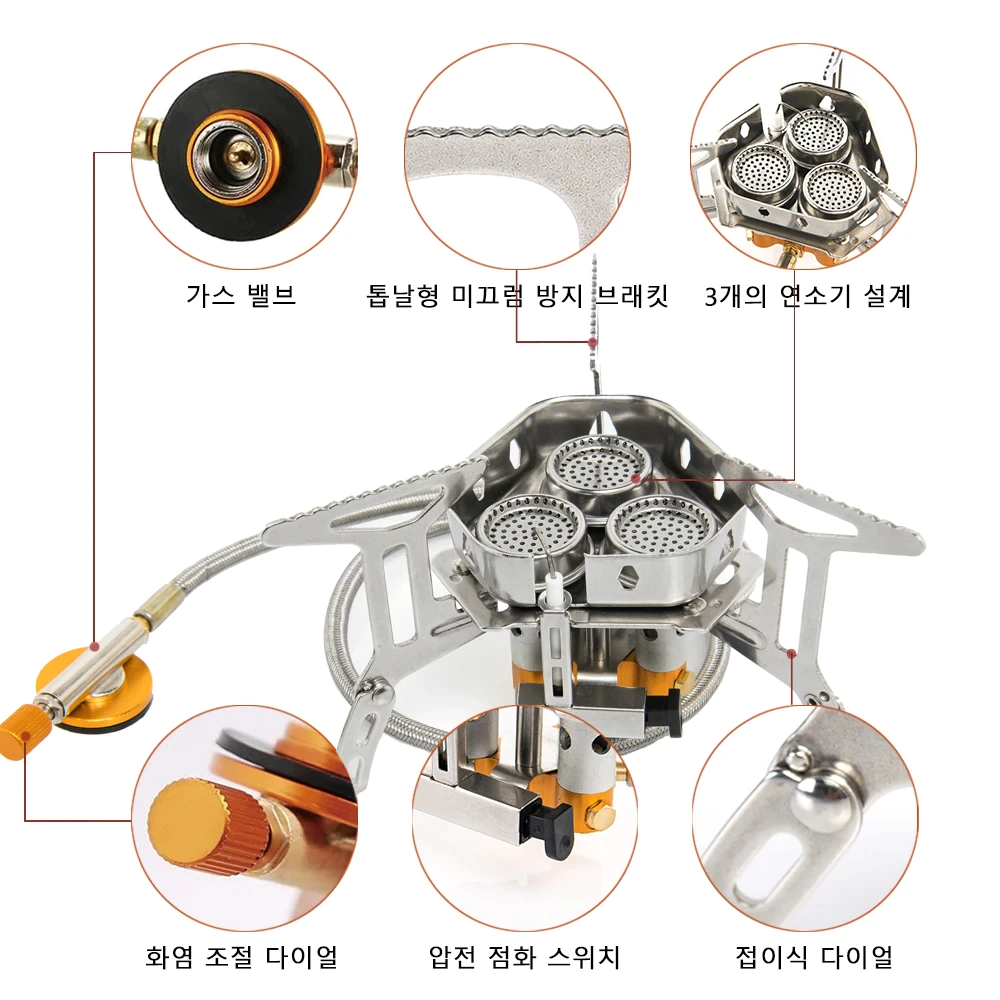 가스 밸브

톱날형 미끄럼 방지 브래킷

3개의 연소기 설계

화염 조절 다이얼

압전 점화 스위치

접이식 다이얼