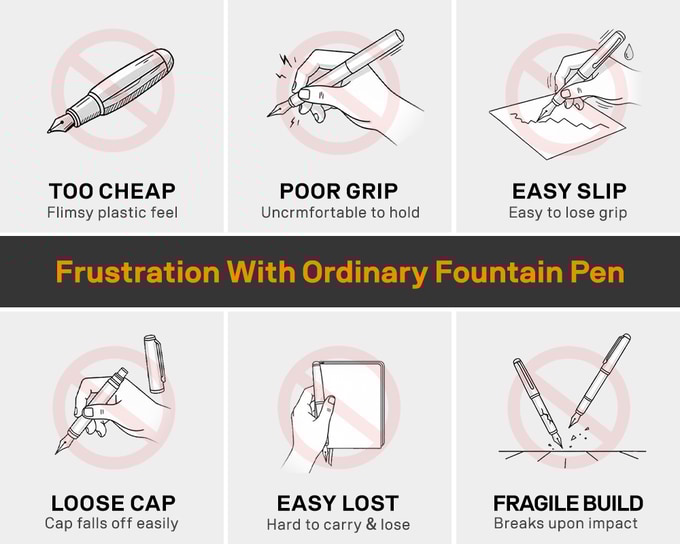 TOO CHEAP
Flimsy plastic feel

POOR GRIP
Uncrmfortable to hold

EASY SLIP
Easy to lose grip

Frustration With Ordinary Fountain Pen

LOOSE CAP
Cap falls off easily

EASY LOST
Hard to carry & lose

FRAGILE BUILD
Breaks upon impact